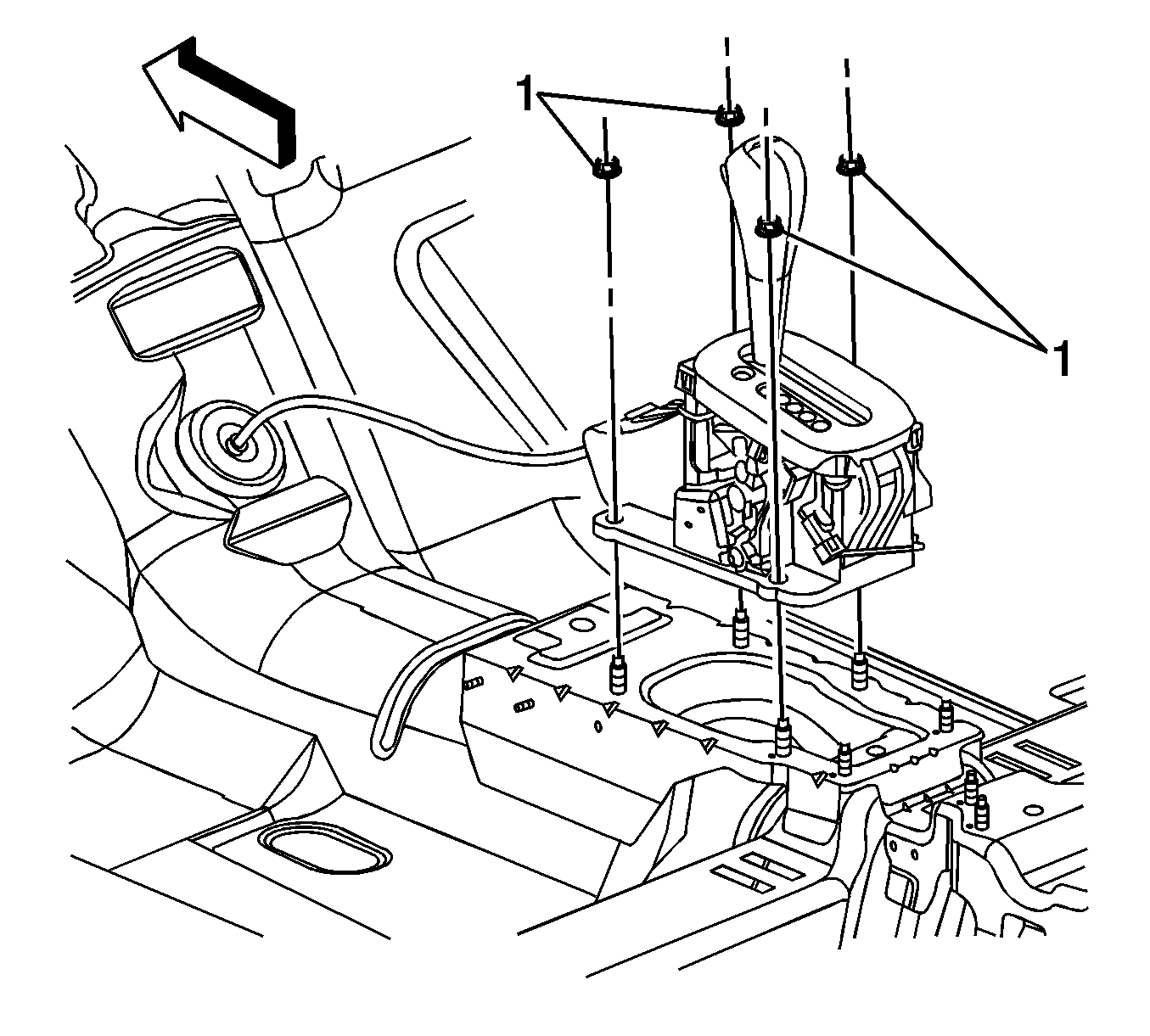 1
1