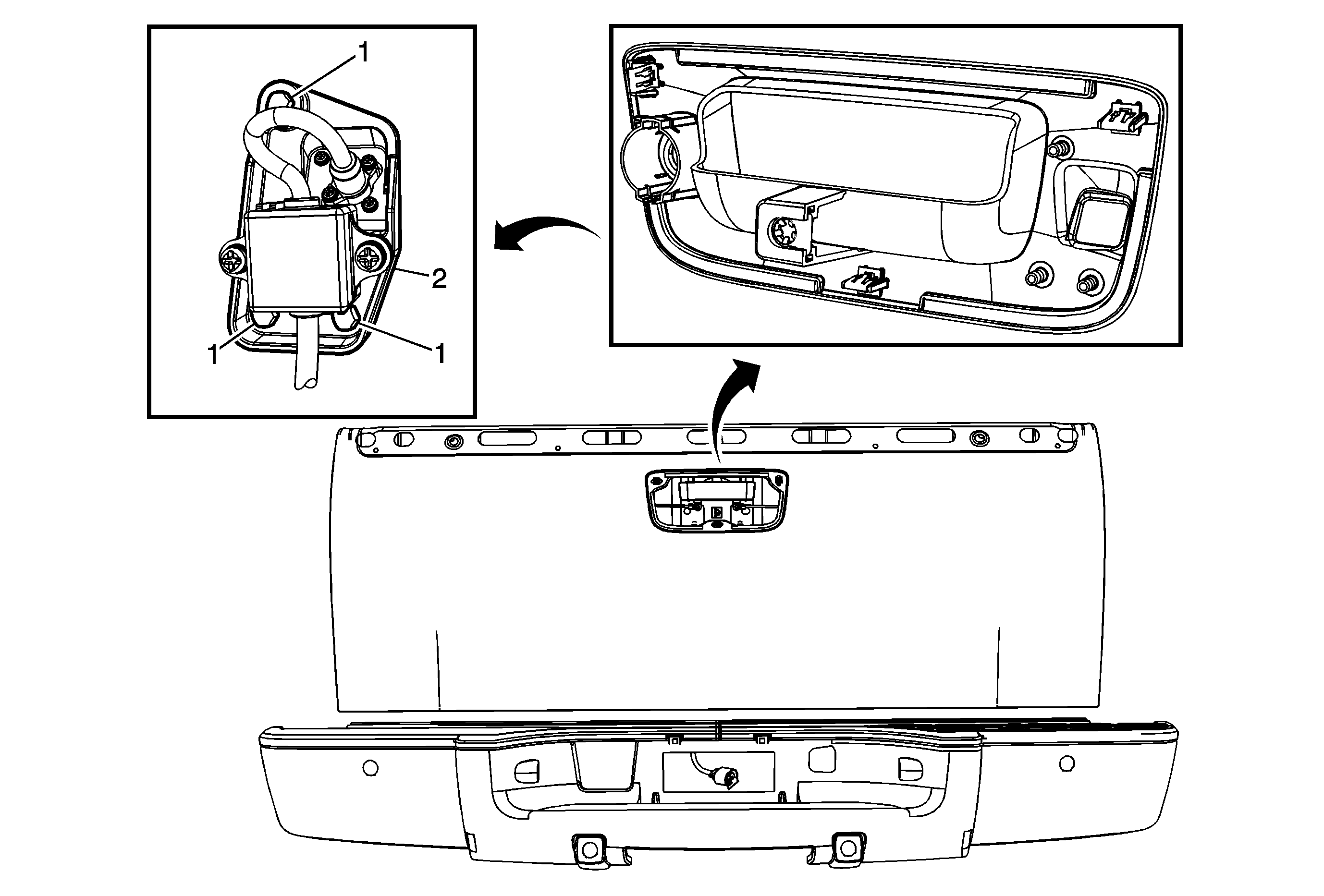 1
2
1
1