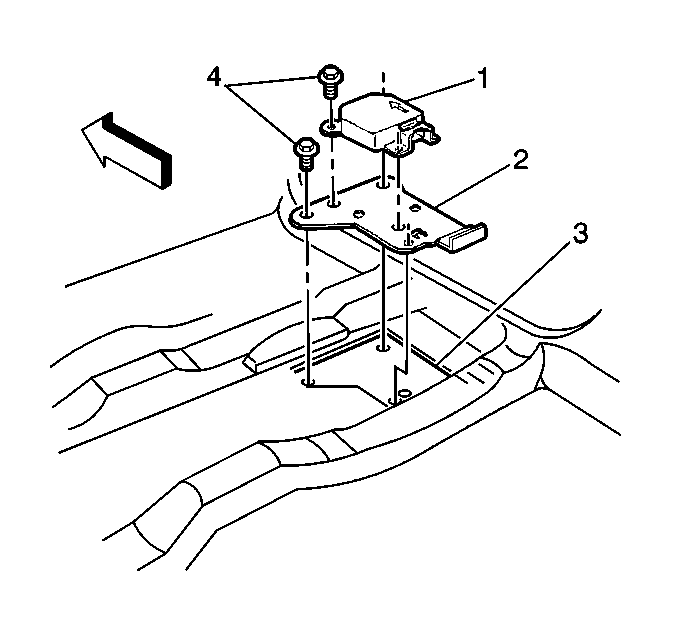 4
1
2
3