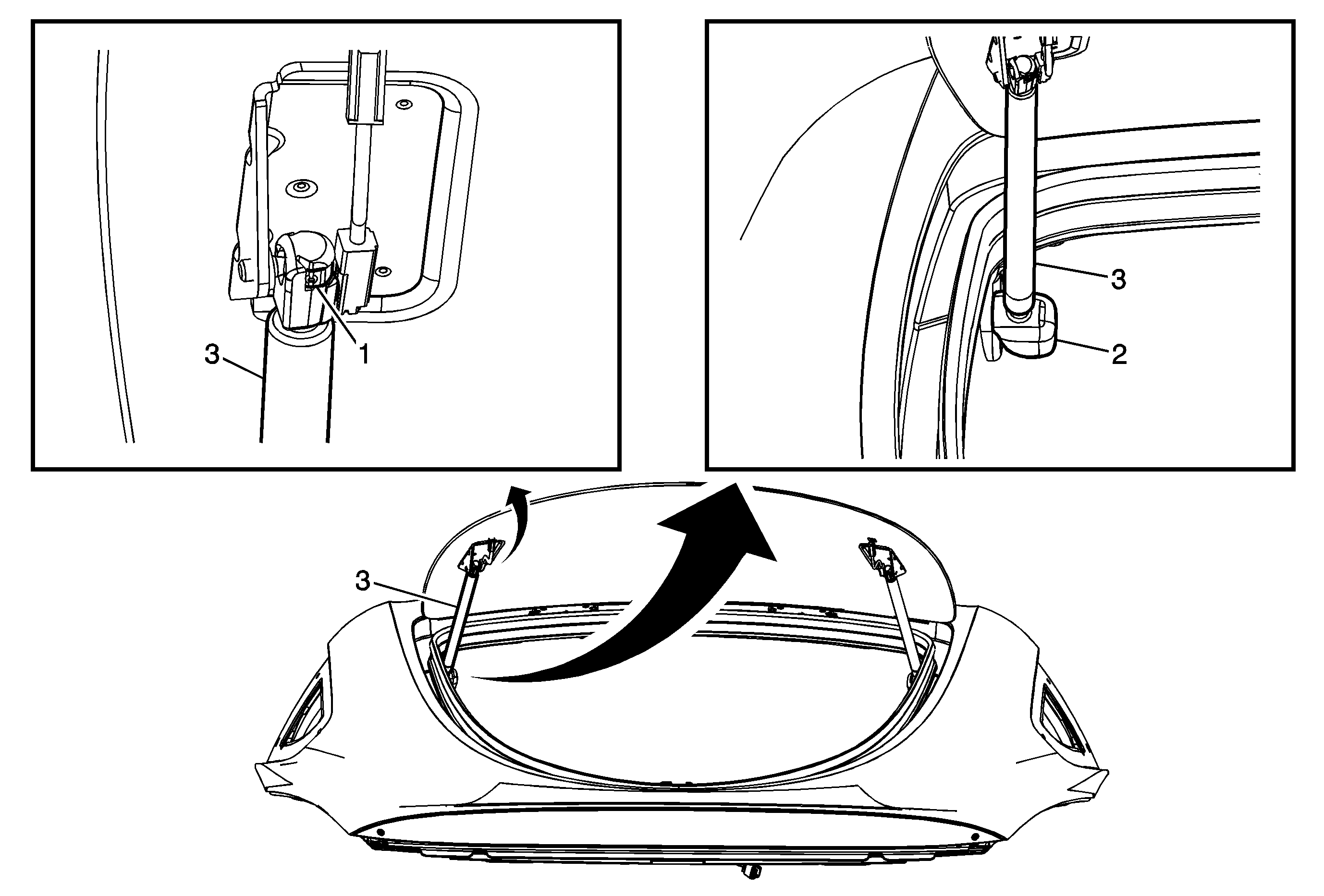 3
1
3
2
3