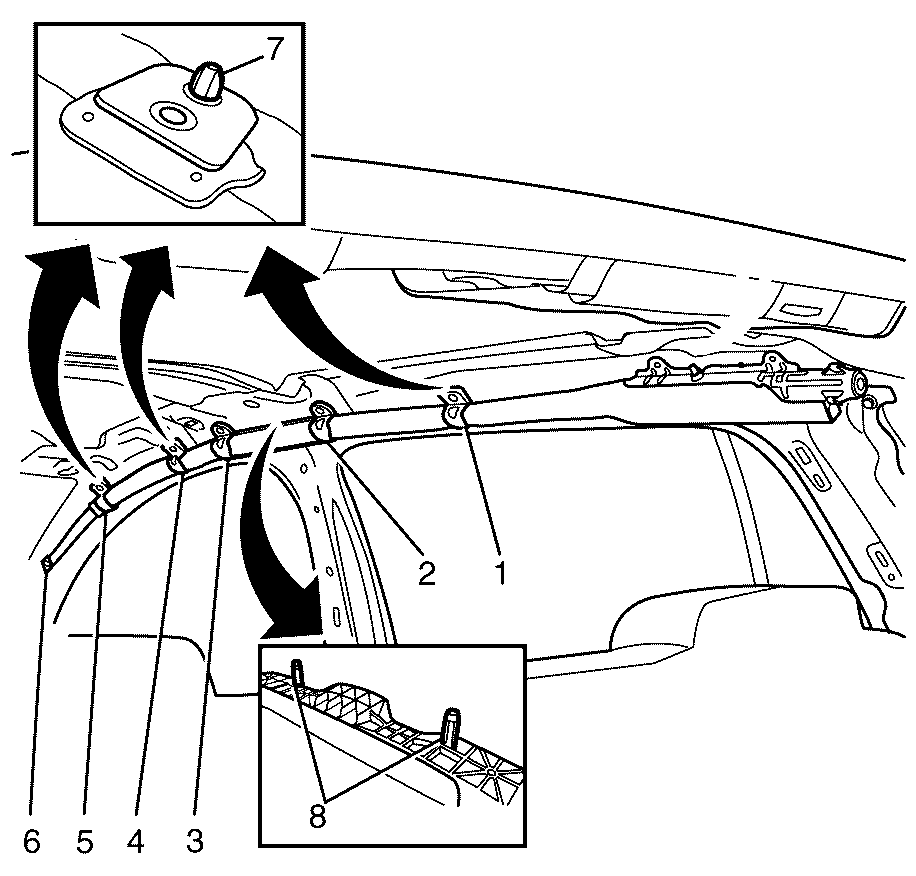 7
2 1
8
6 5 4 3