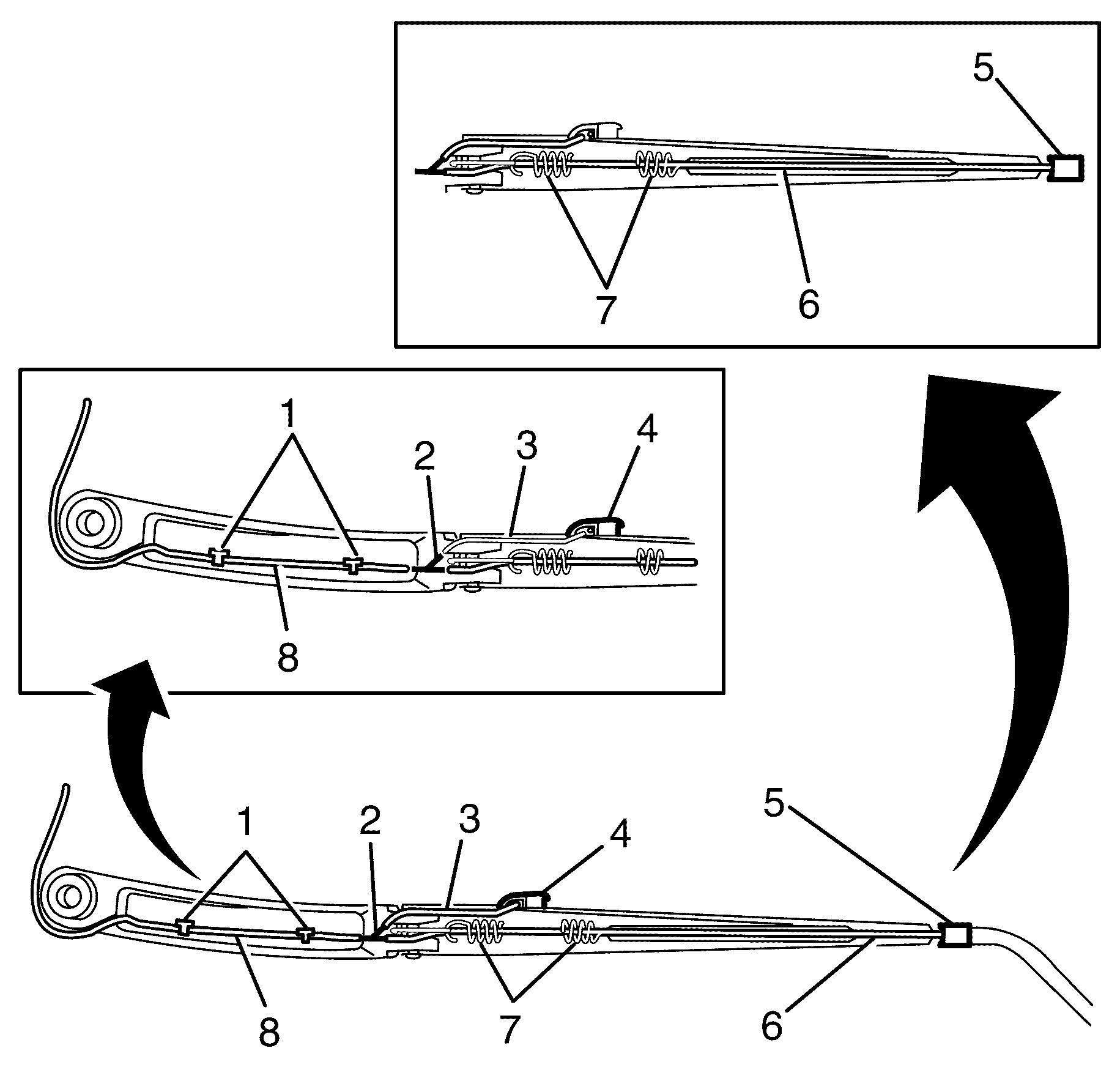 5
7
6
1
2
3
4
8
1
2
3
4
5
8
7
6