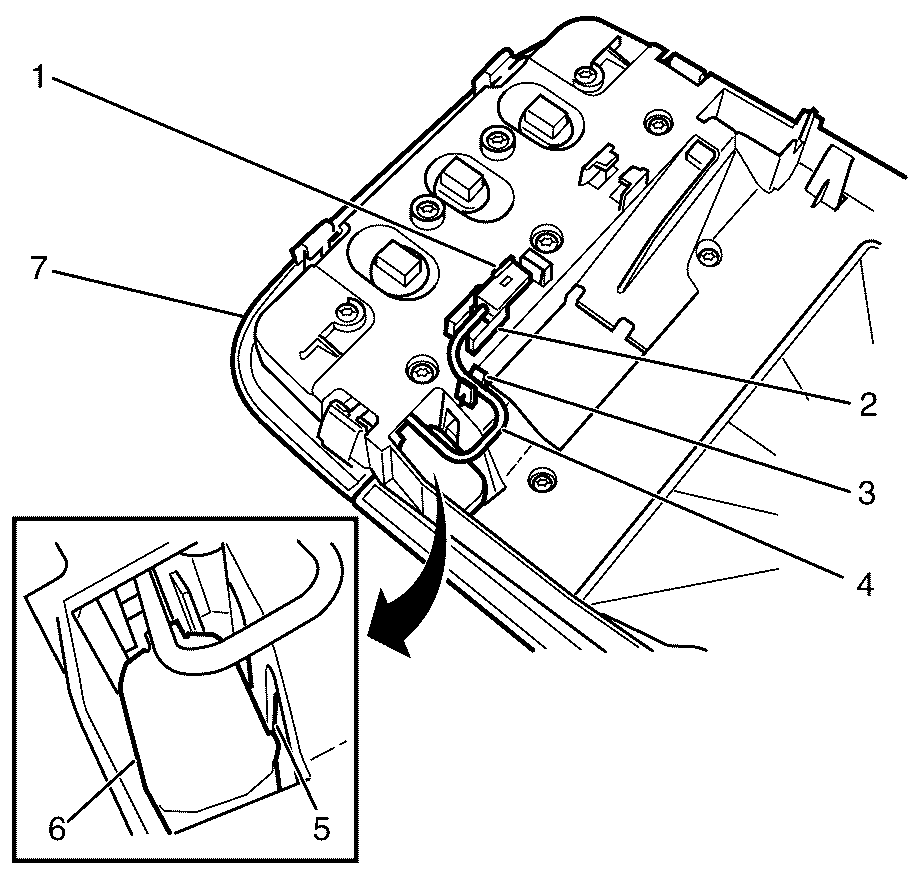 1
7
2
3
4
6
5