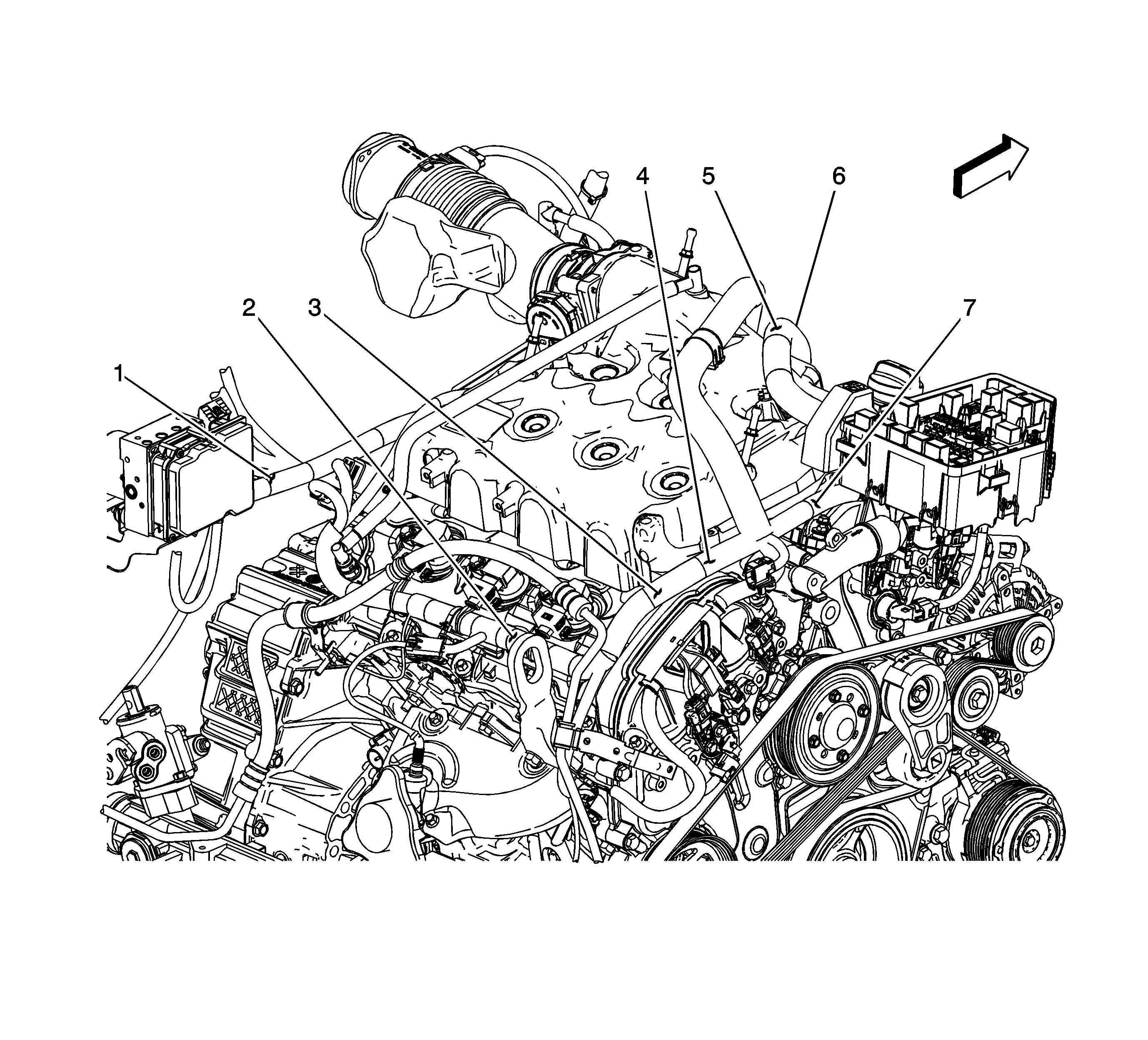 4
5
6
2
3
7
1