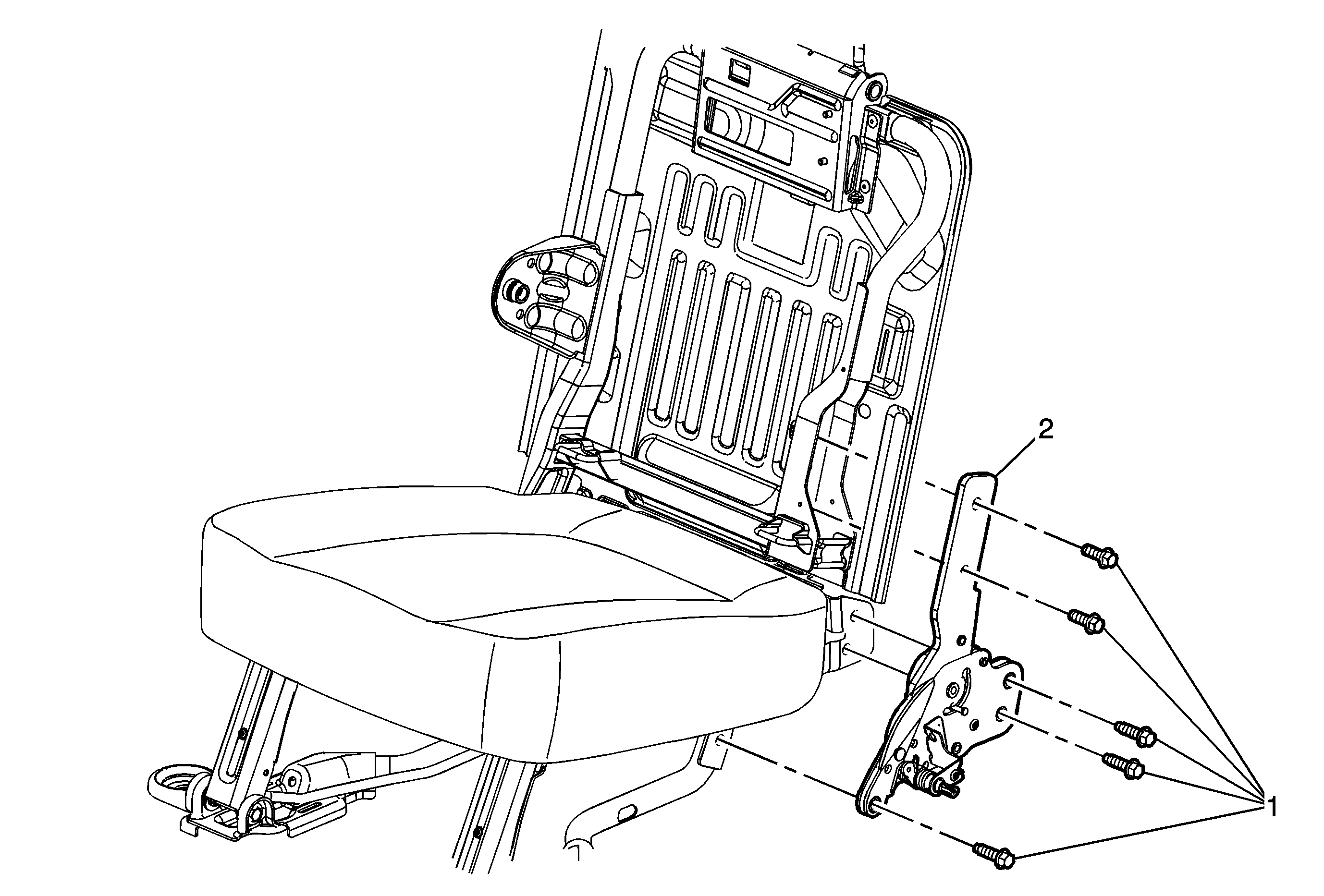 2

1