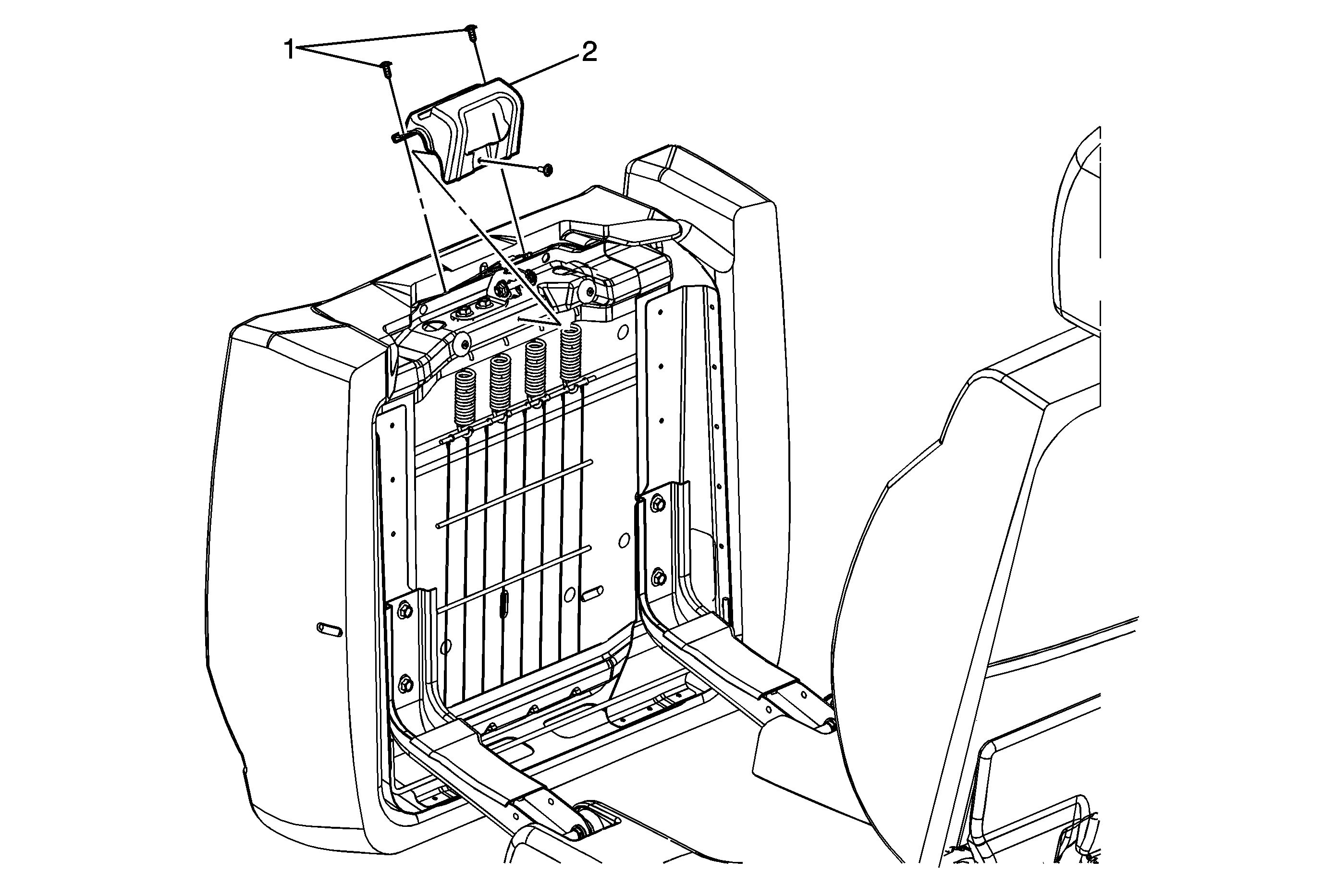 1
2