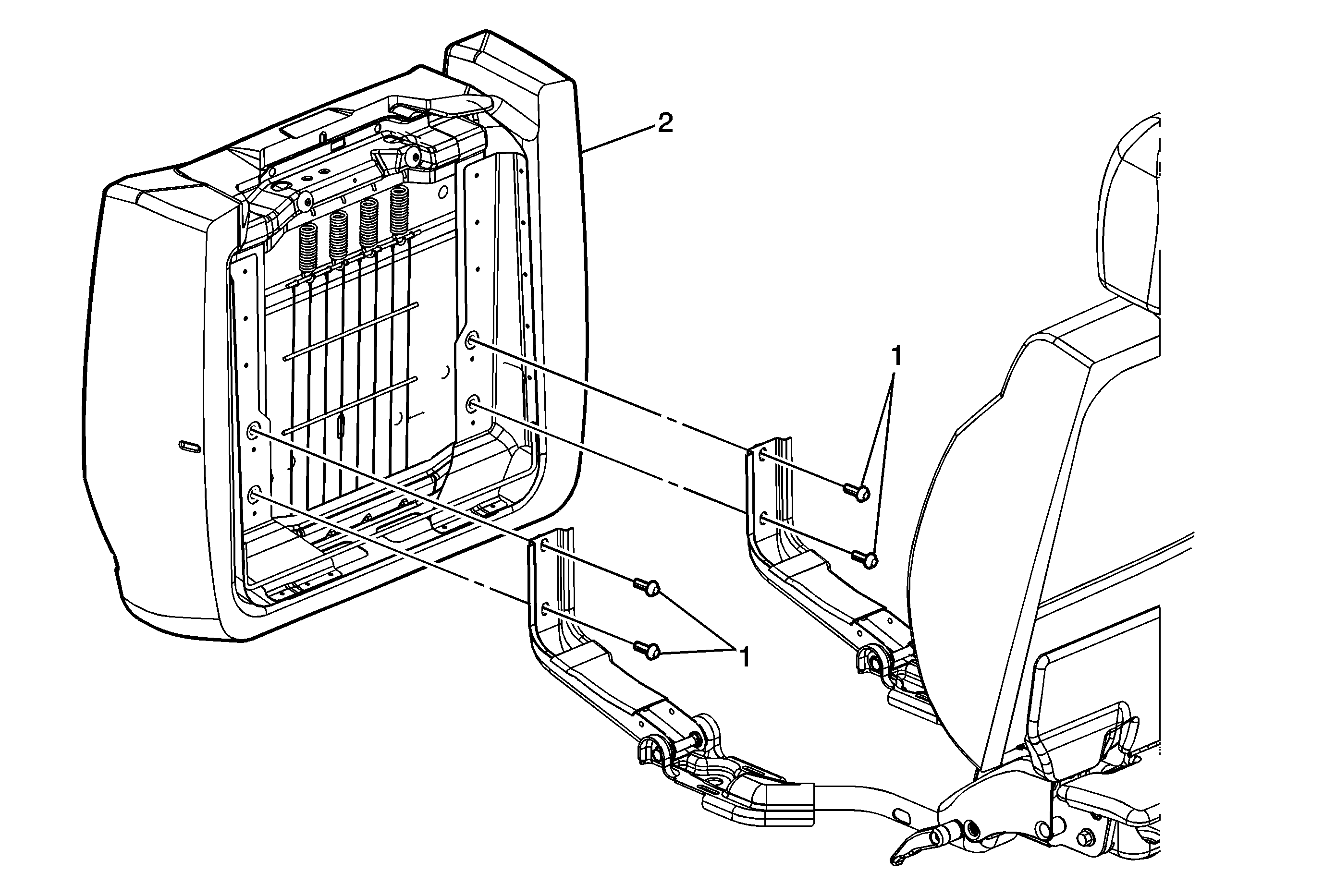 2
1
1