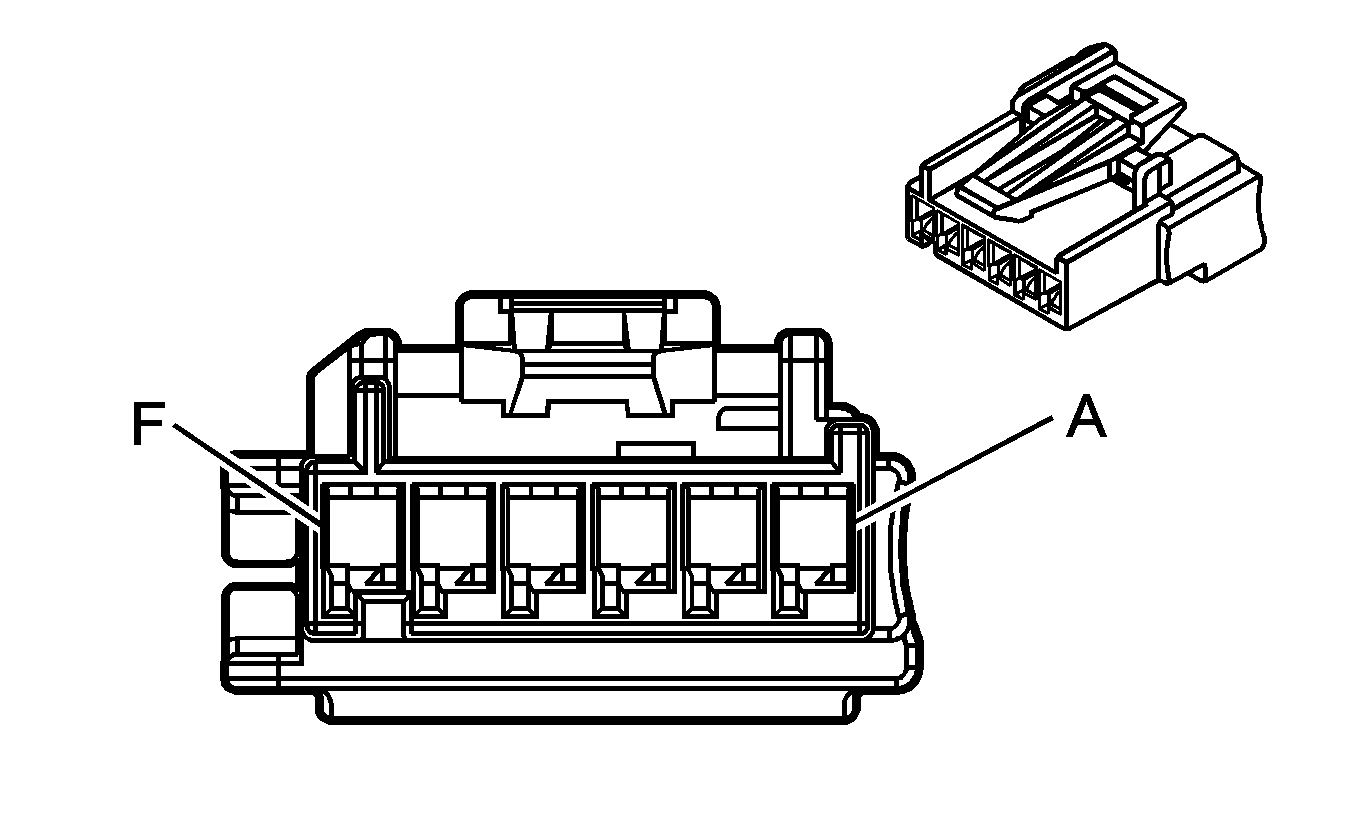 F
A