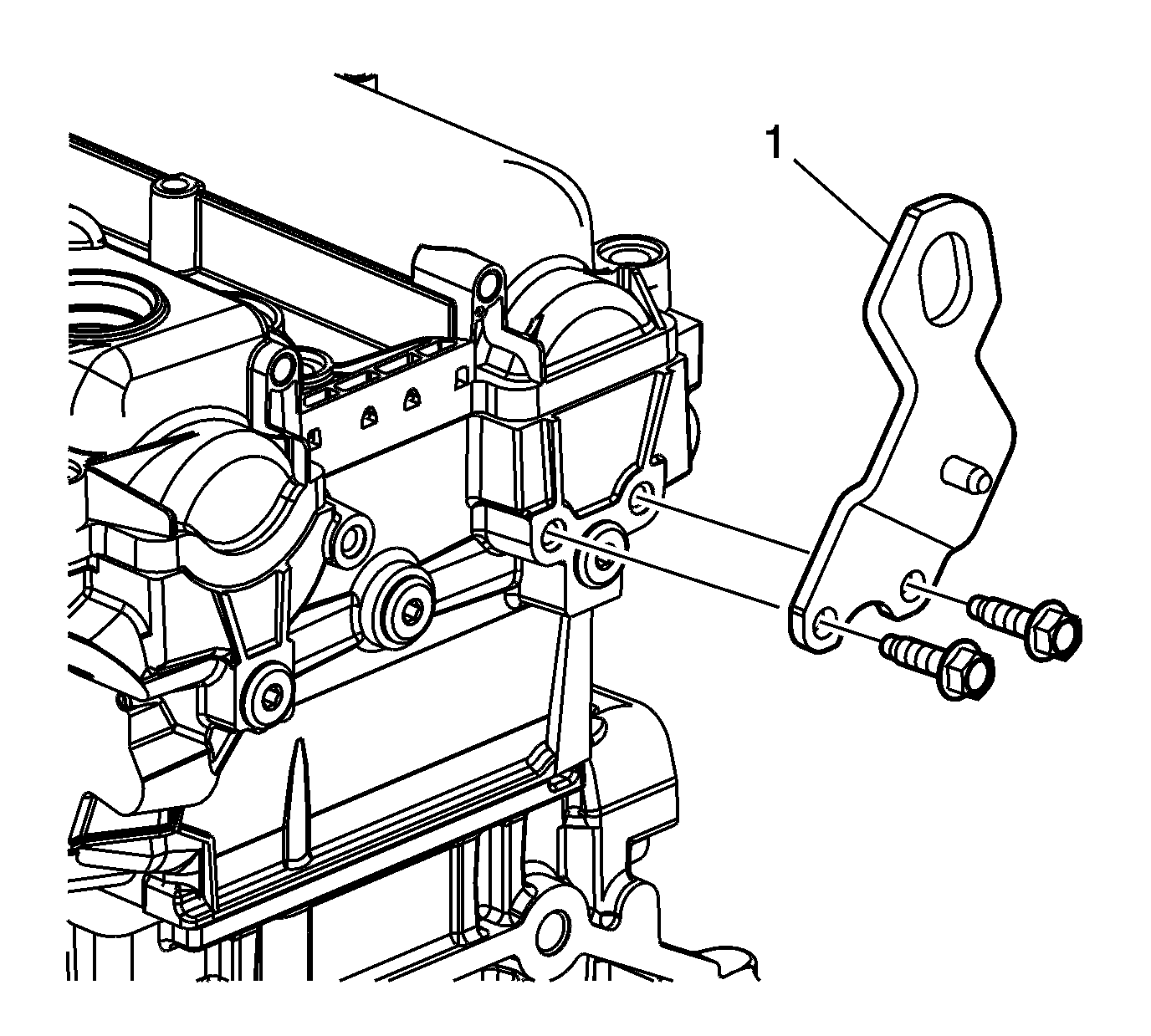 1