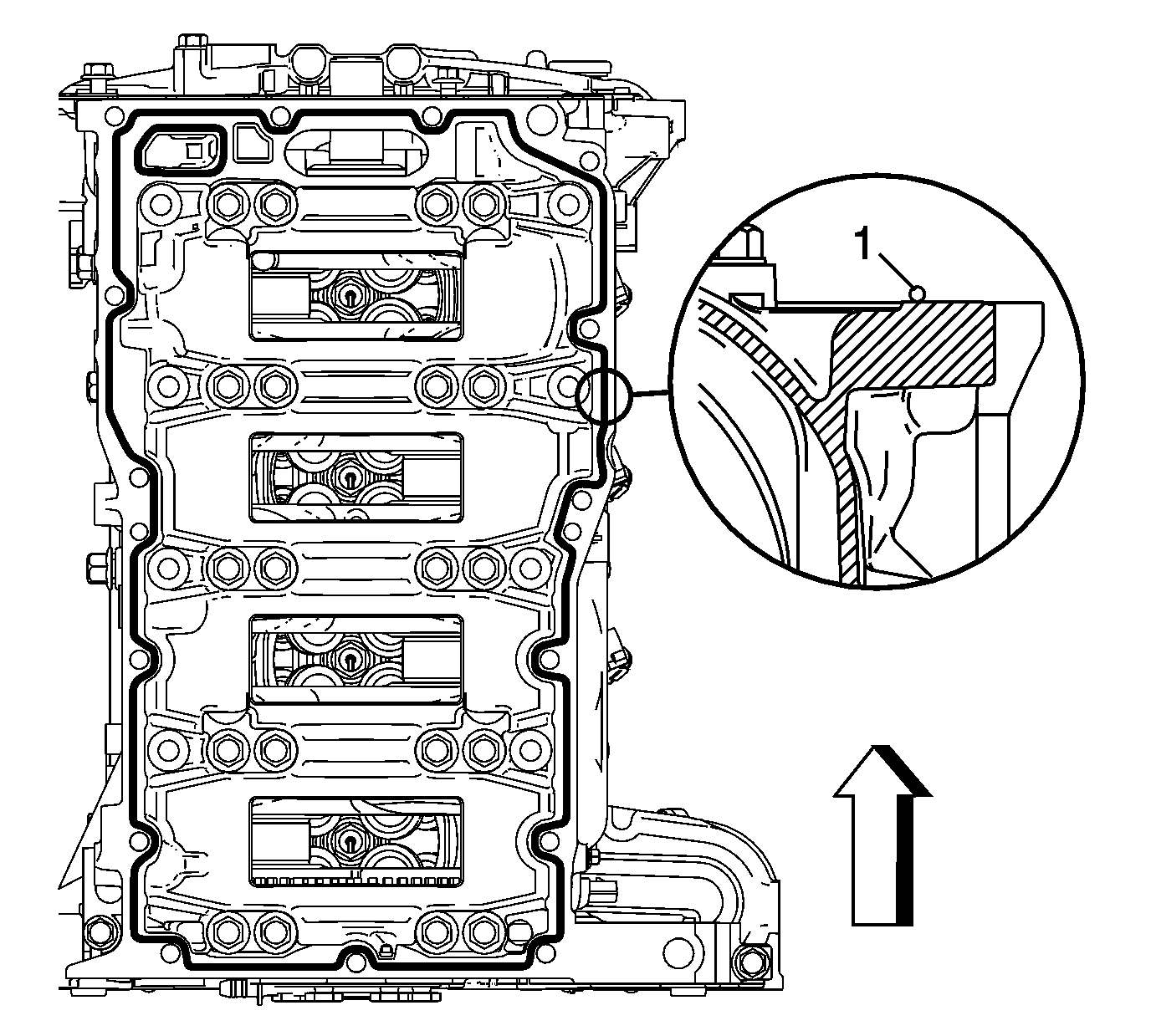 1