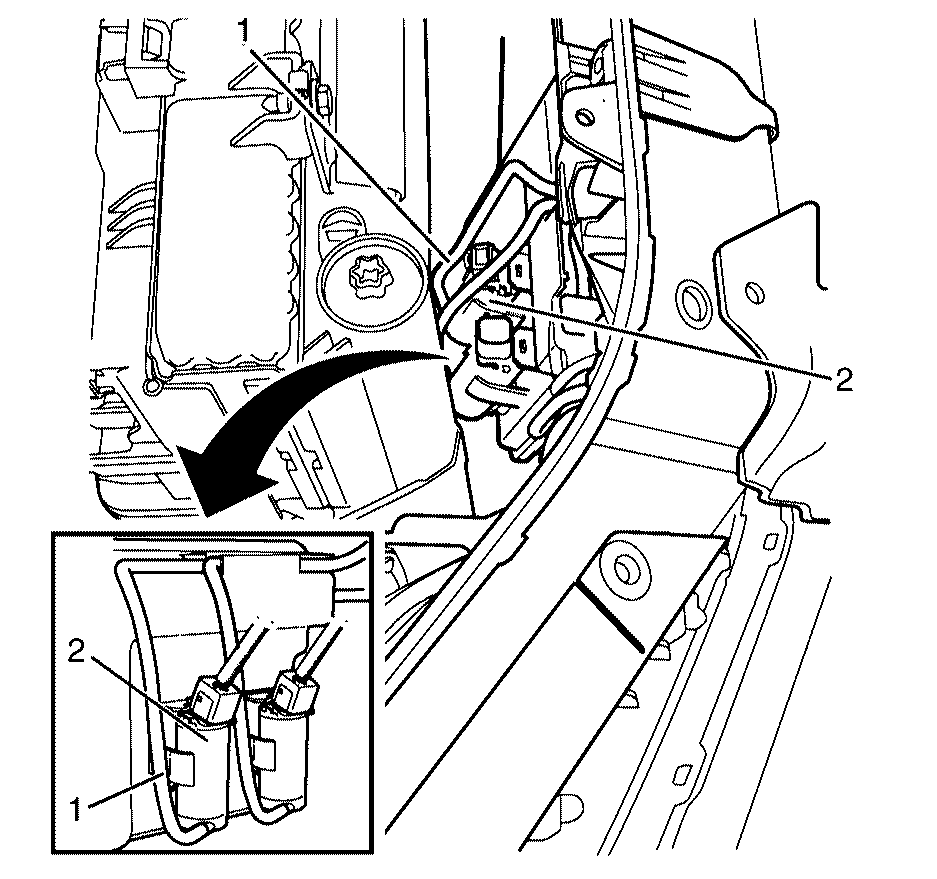 1
2
2
1