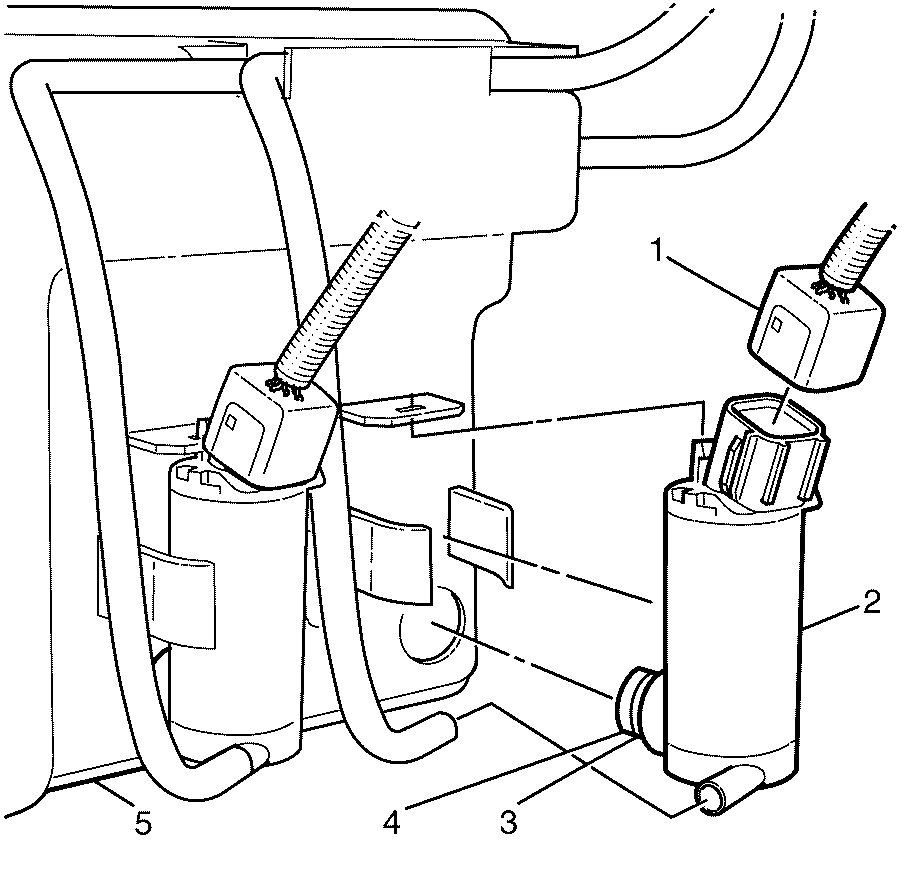 1
2
5
4
3