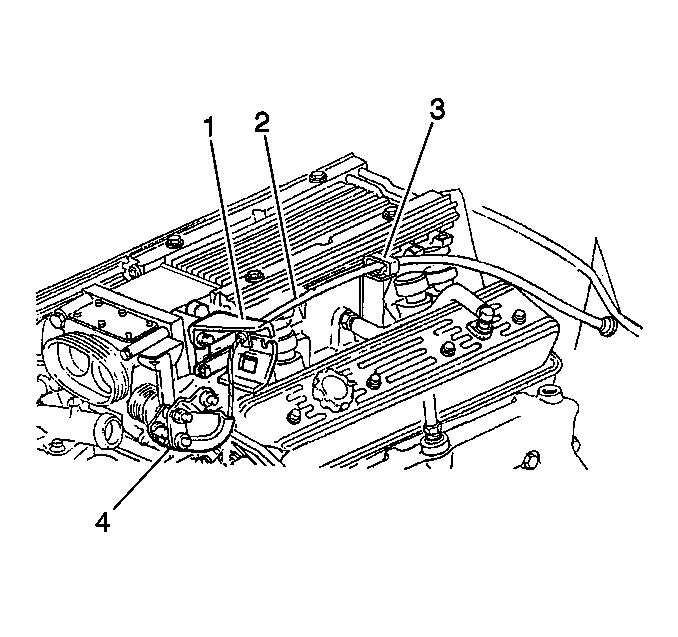 1
2
3
4