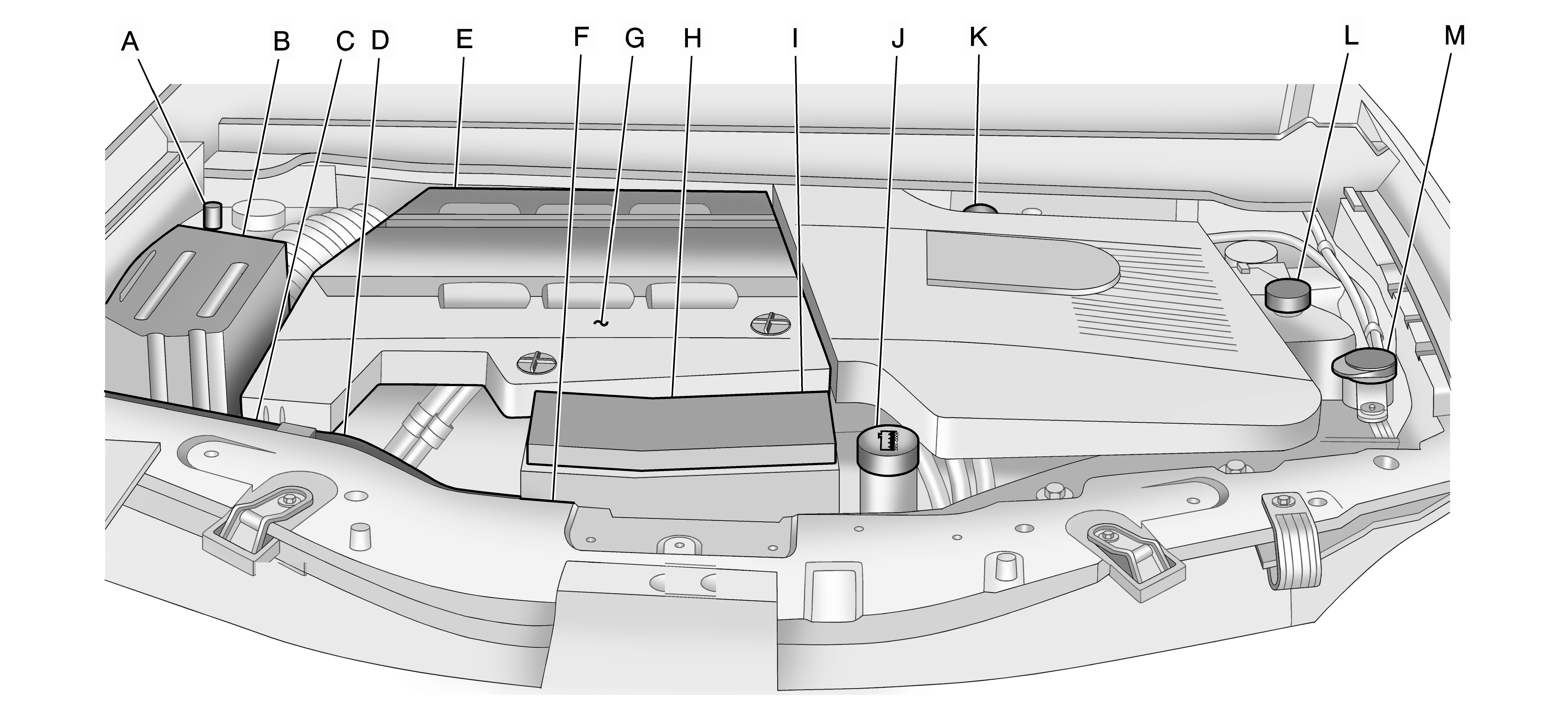 A B C D E F G H I J K L M