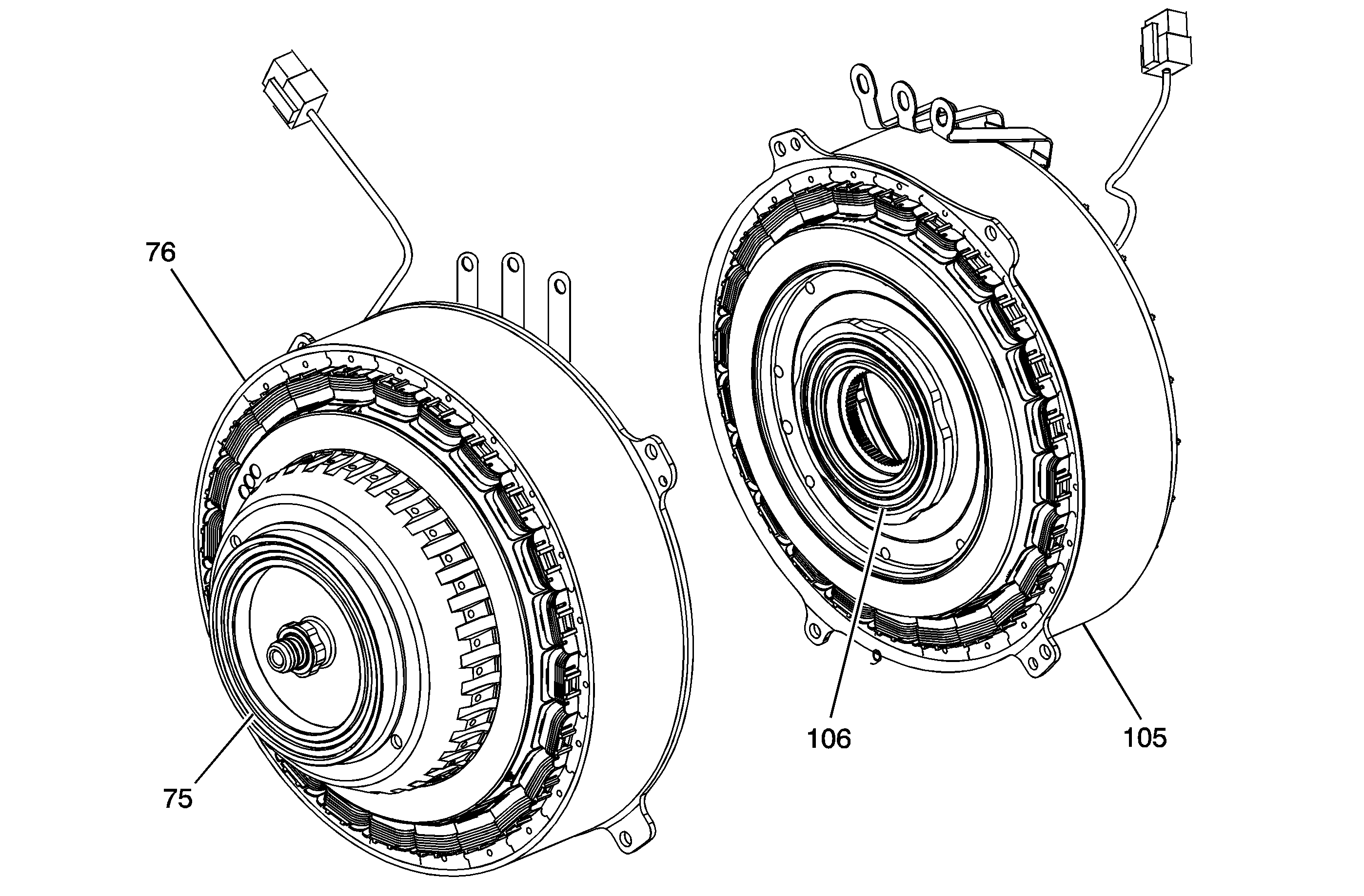 76

75

106

105