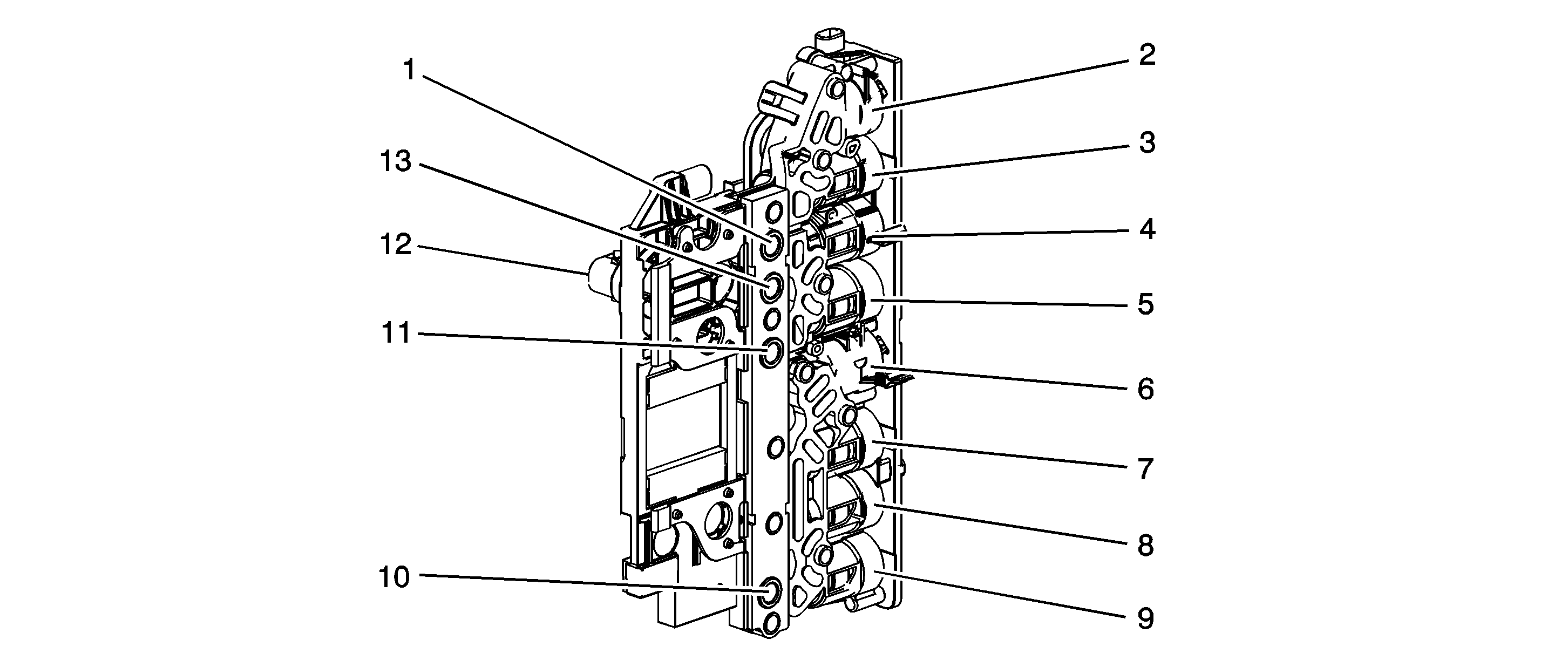 1
13
12
11
10
2
3
4
5
6
7
8
9