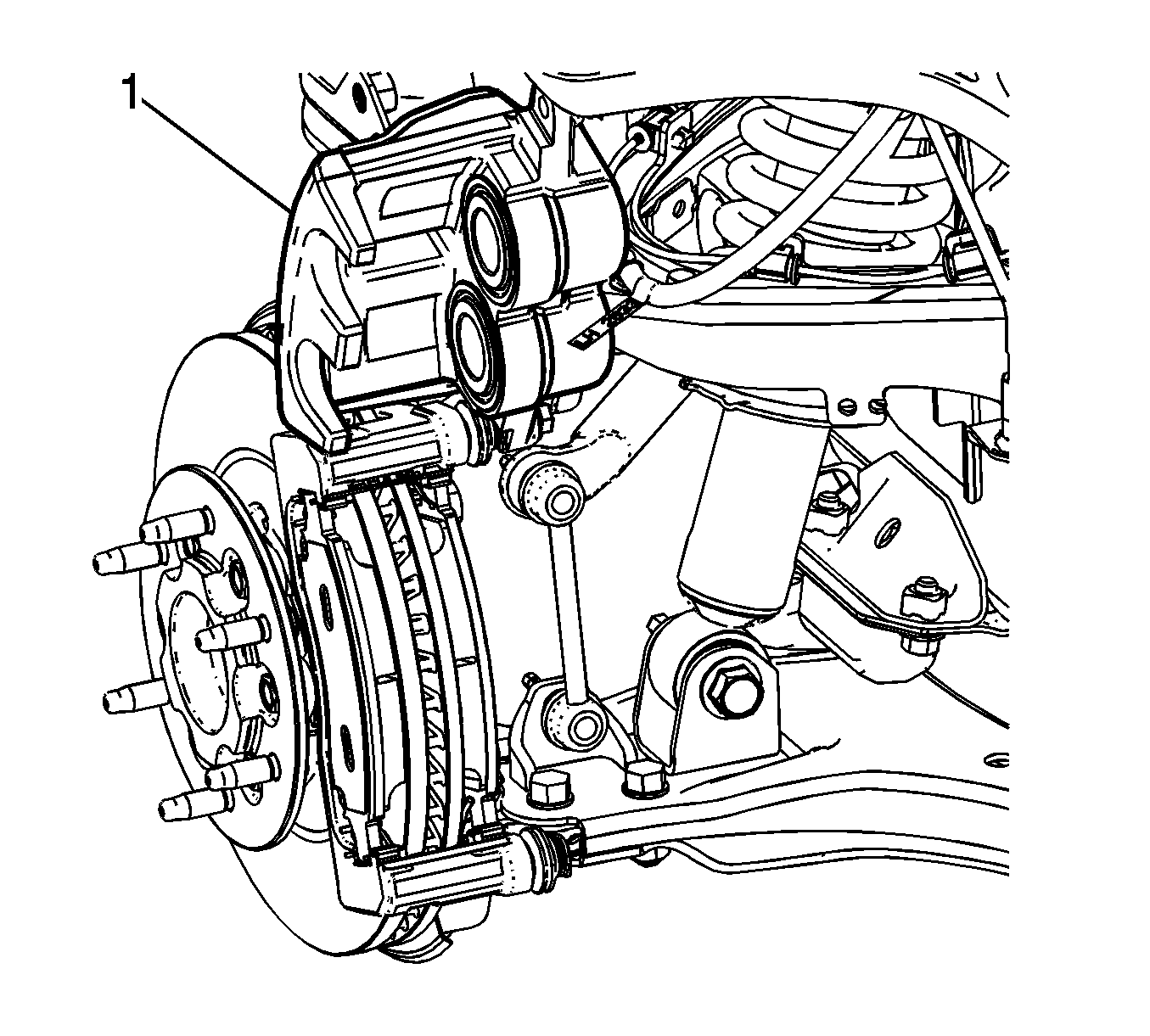 1