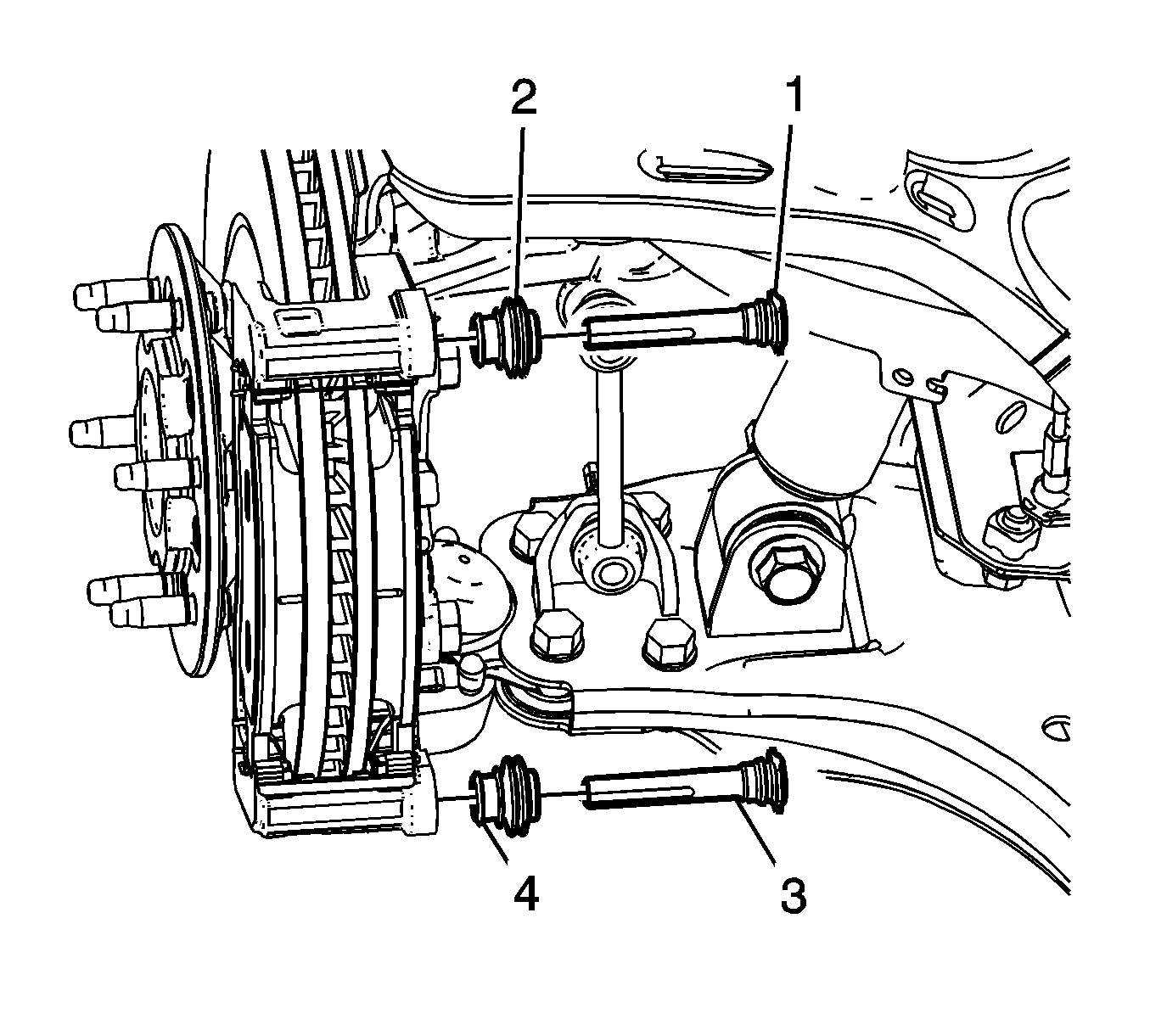 2
1
4
3