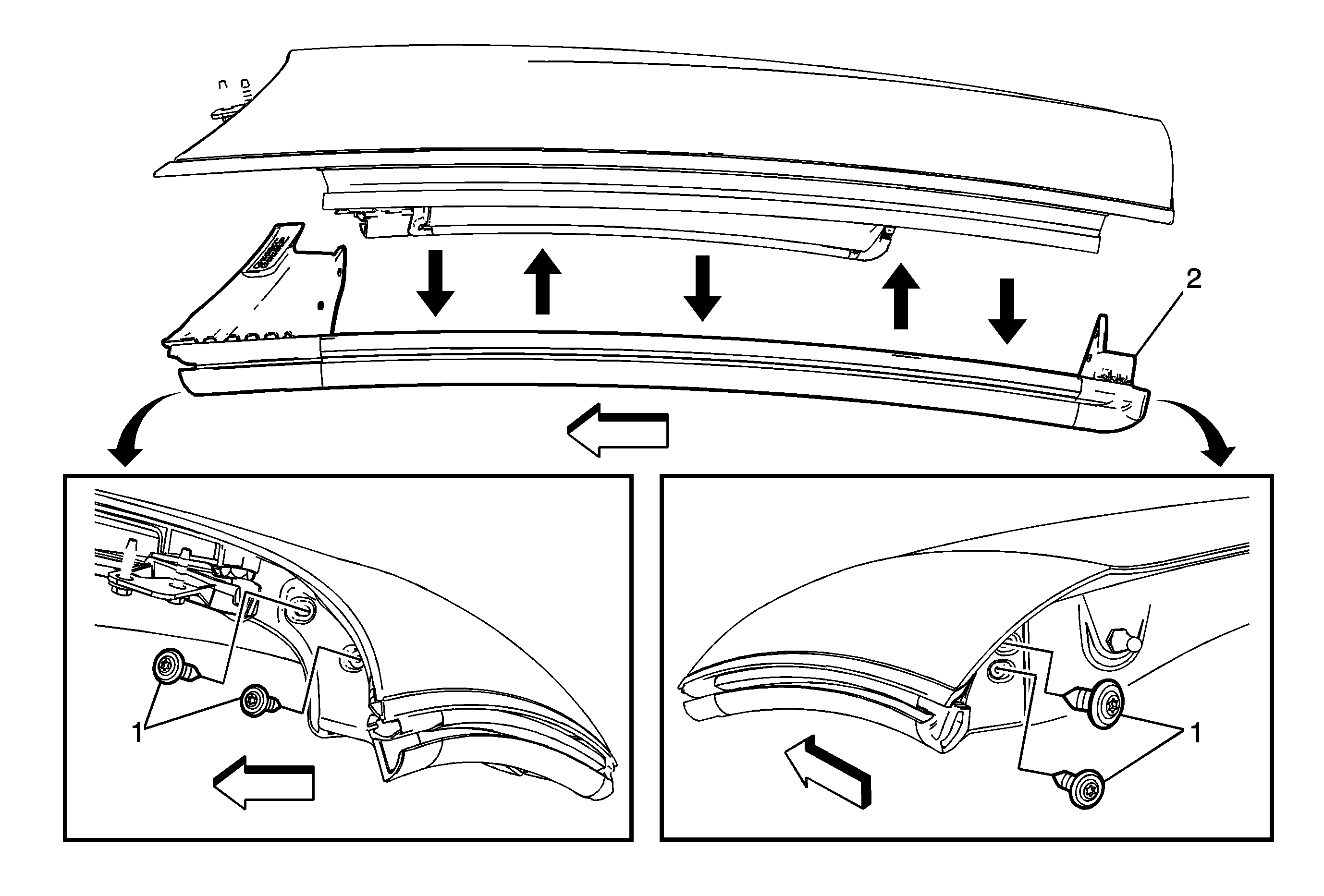 2

1

1