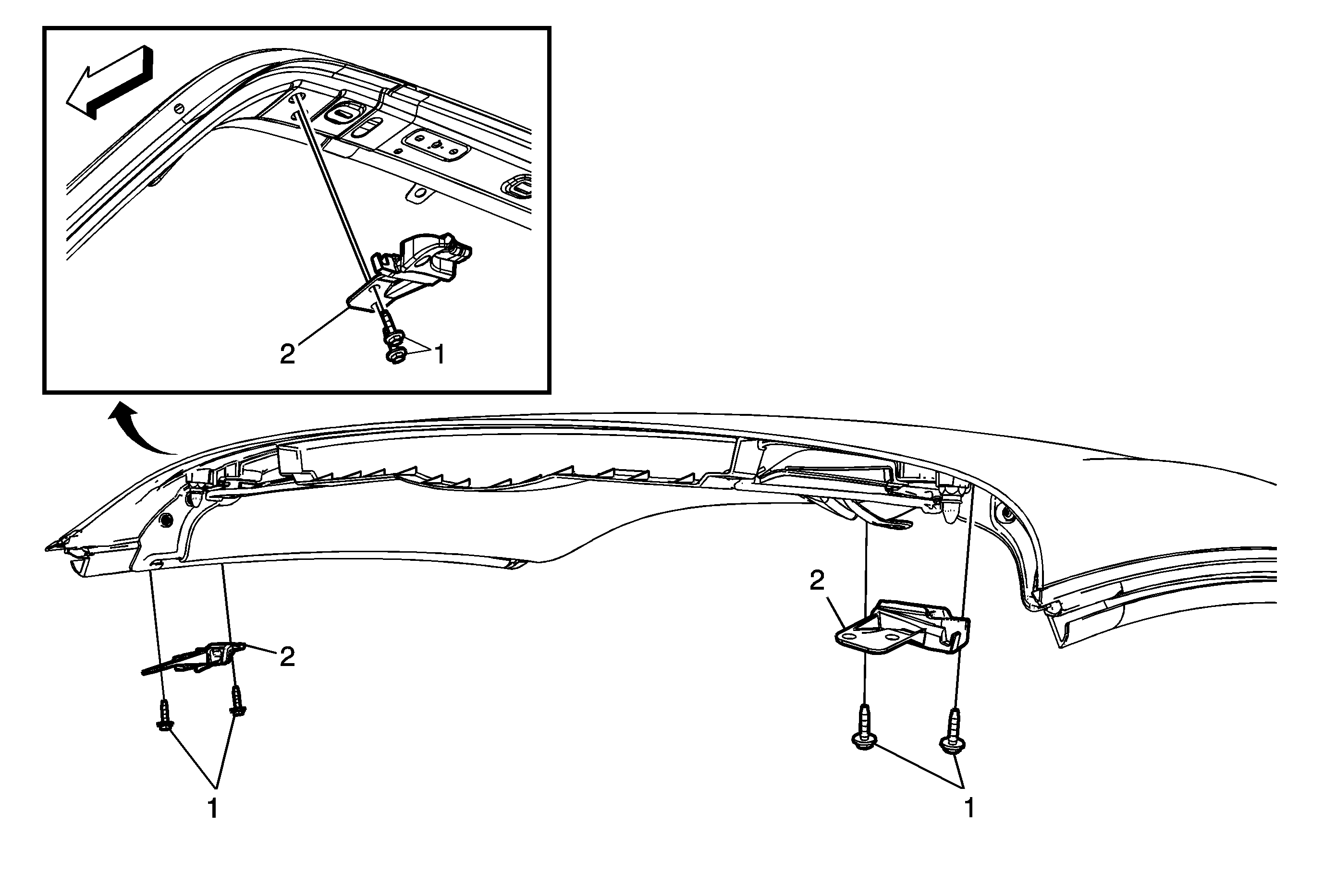 2
1
2
2
1
1