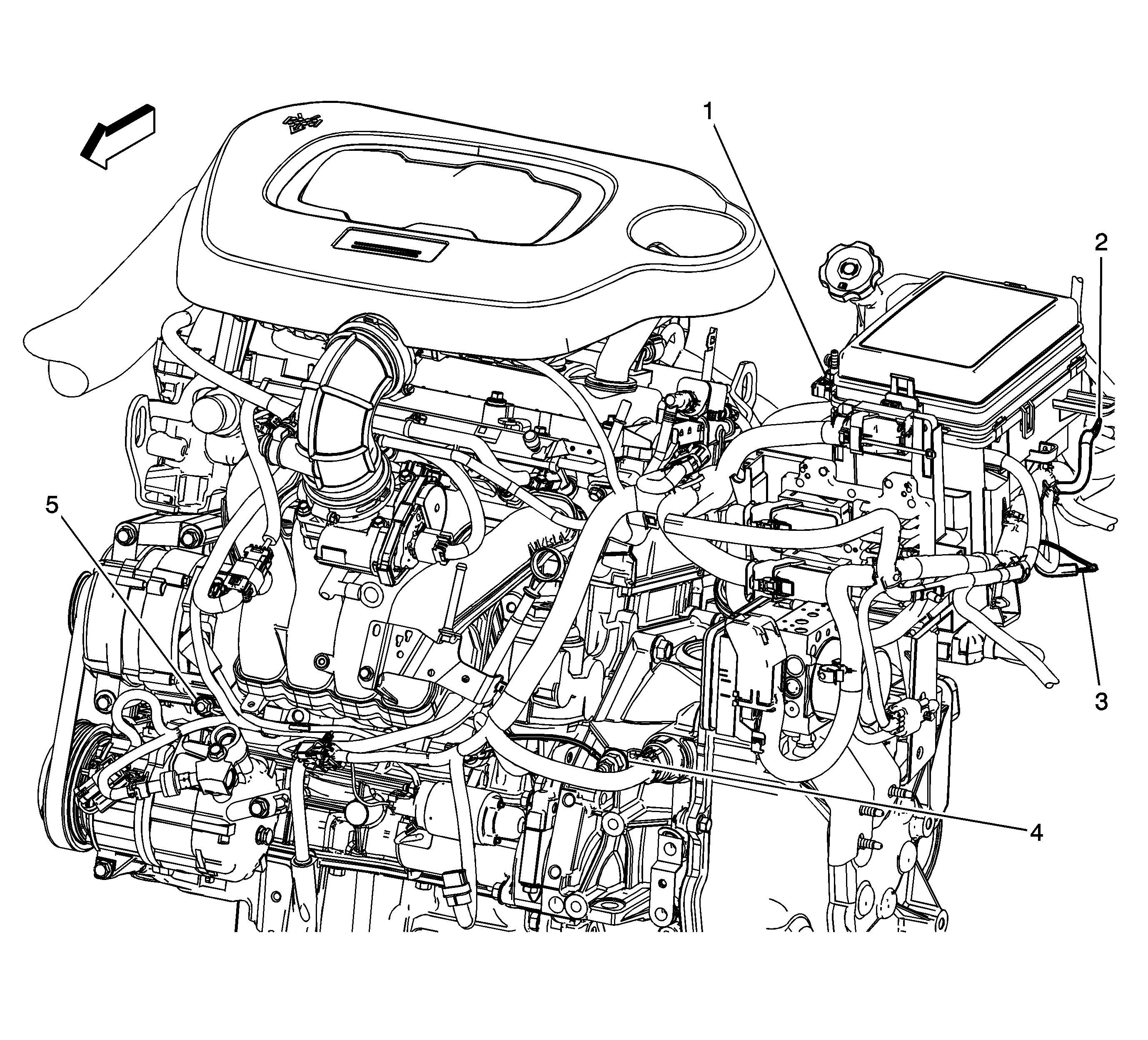 1
2
5
3
4