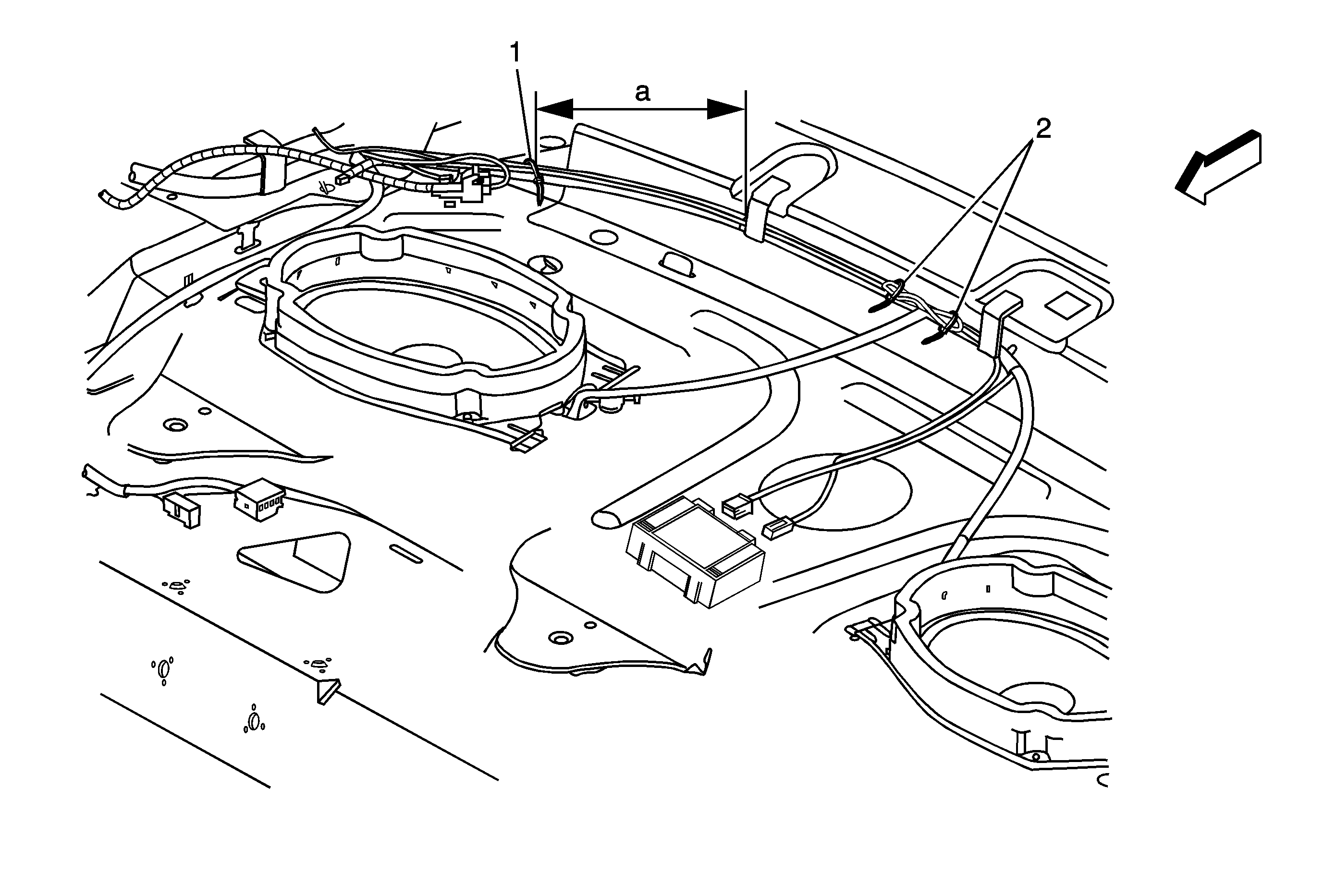 1
a
2