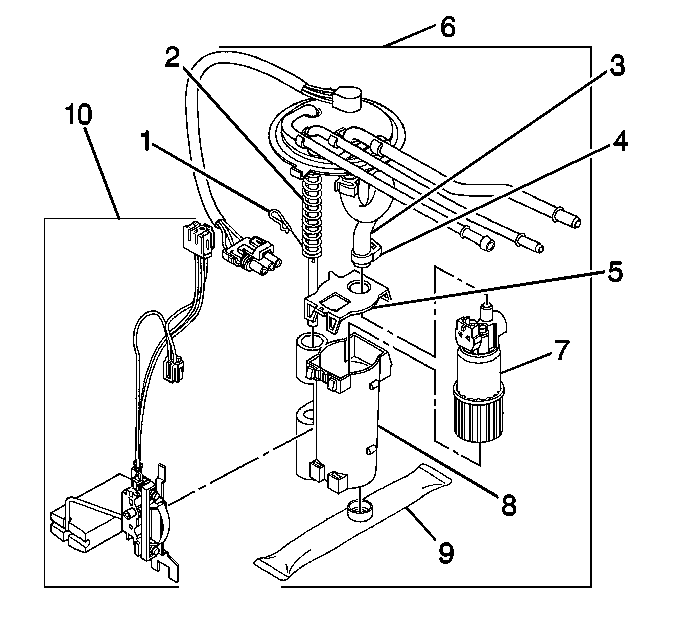 6
2
3
10
1
4
5
7
8
9