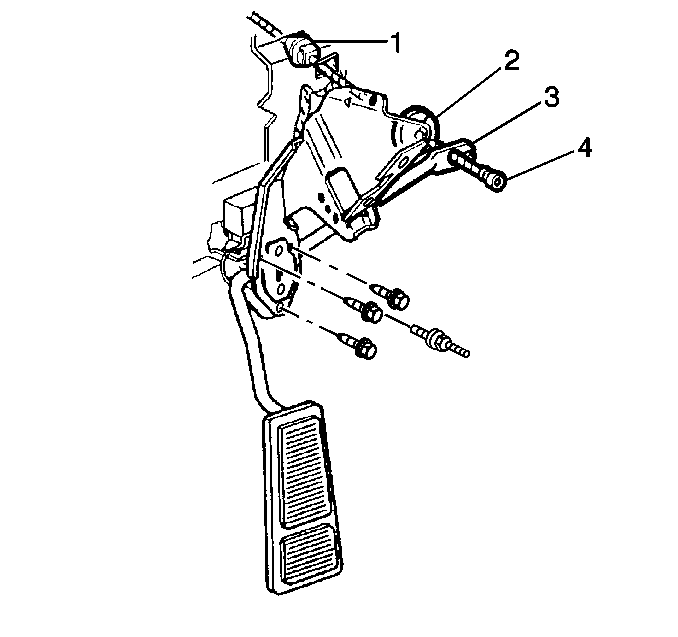 1
2
3
4