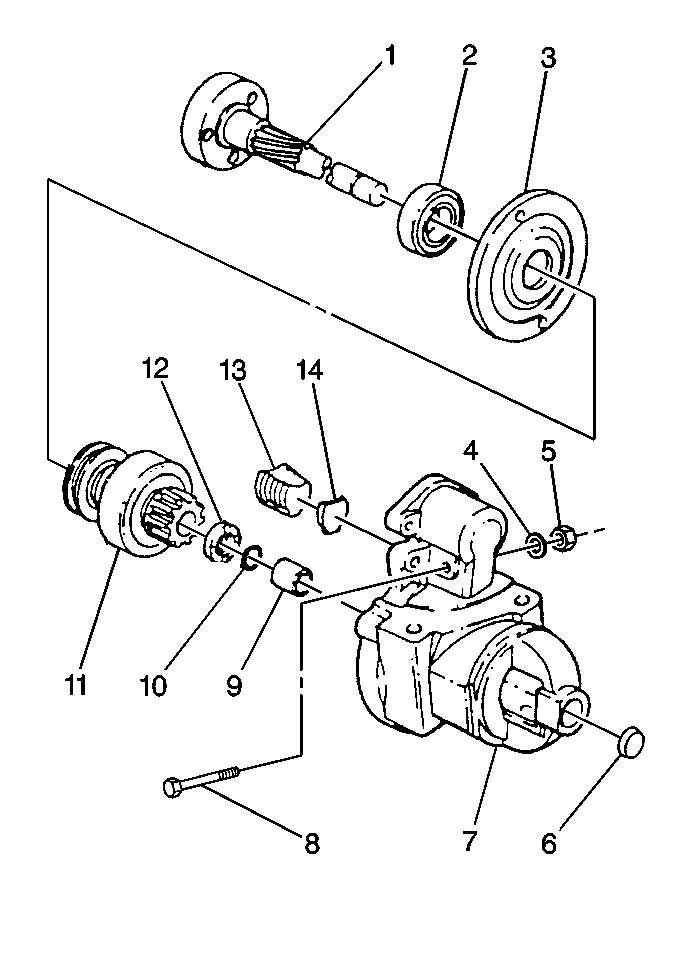 1
2
3
12
13
14
4
5
11
10
9
8
7
6