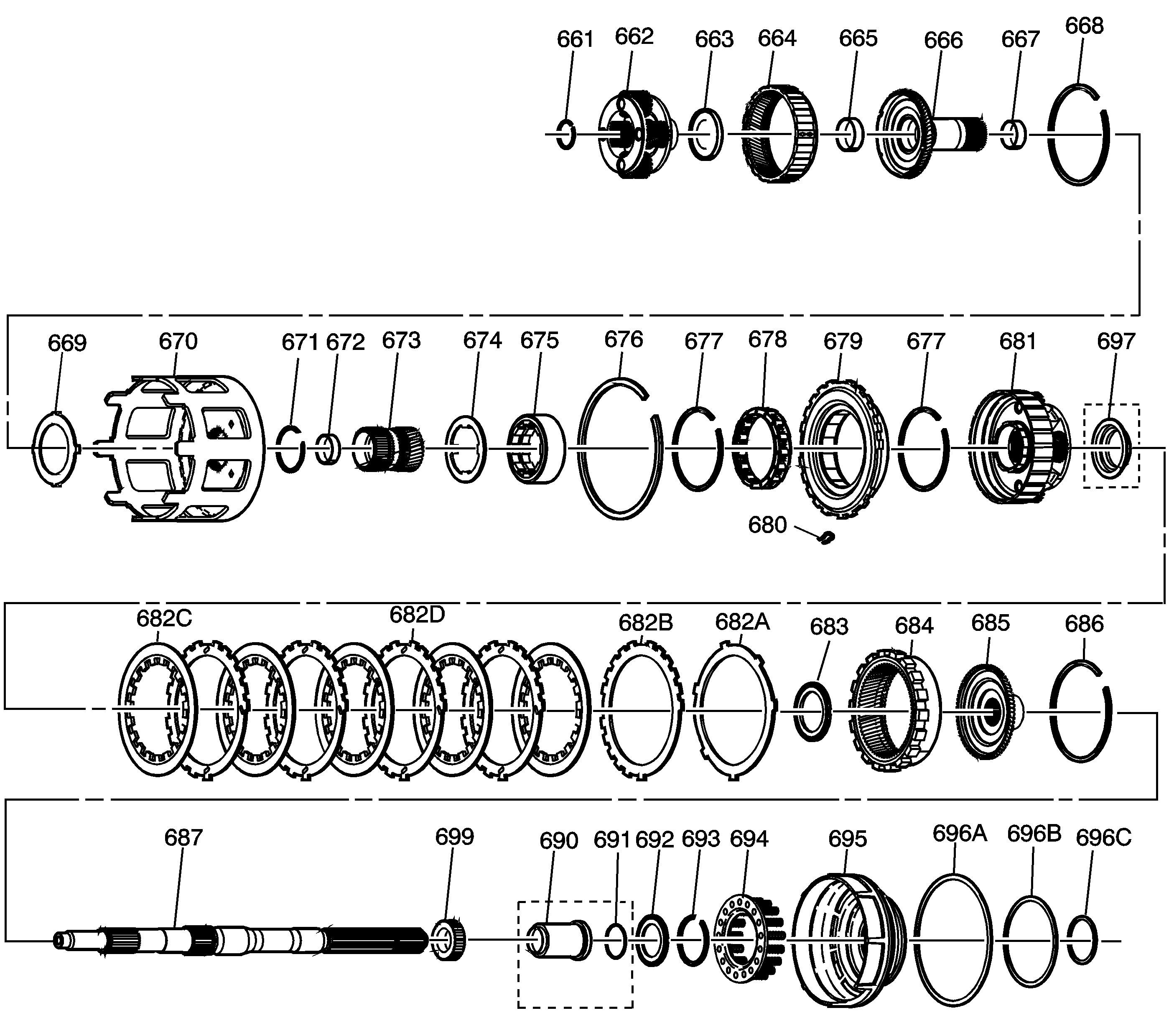 661 662 663 664 665 666 667 668

669 670 671 672 673 674 675 676 677 678 679 677 681 697

680

682C 682D 682B 682A 683 684 685 686

687 699 690 691 692 693 694 695 696A 696B 696C