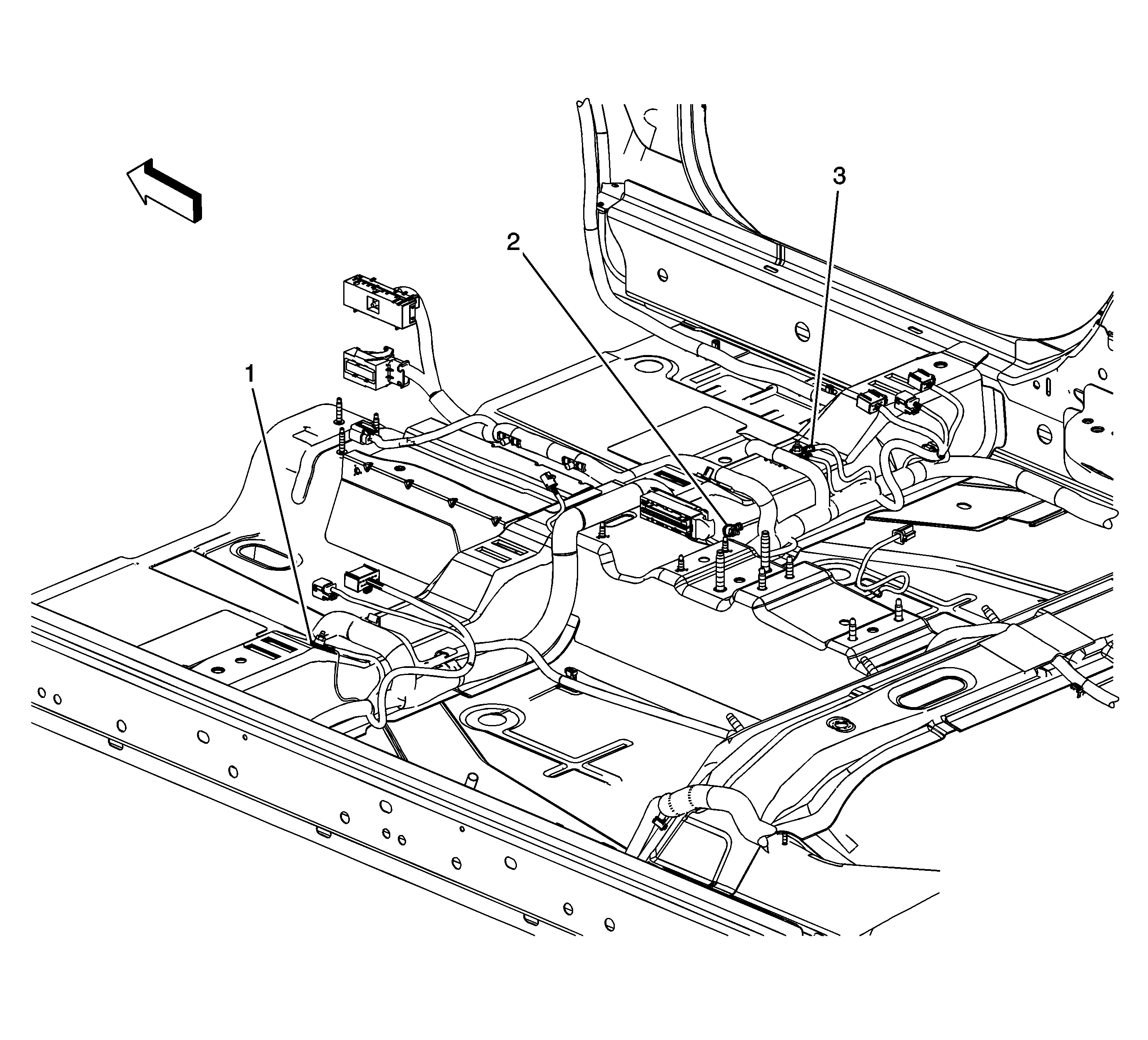 3
2
1