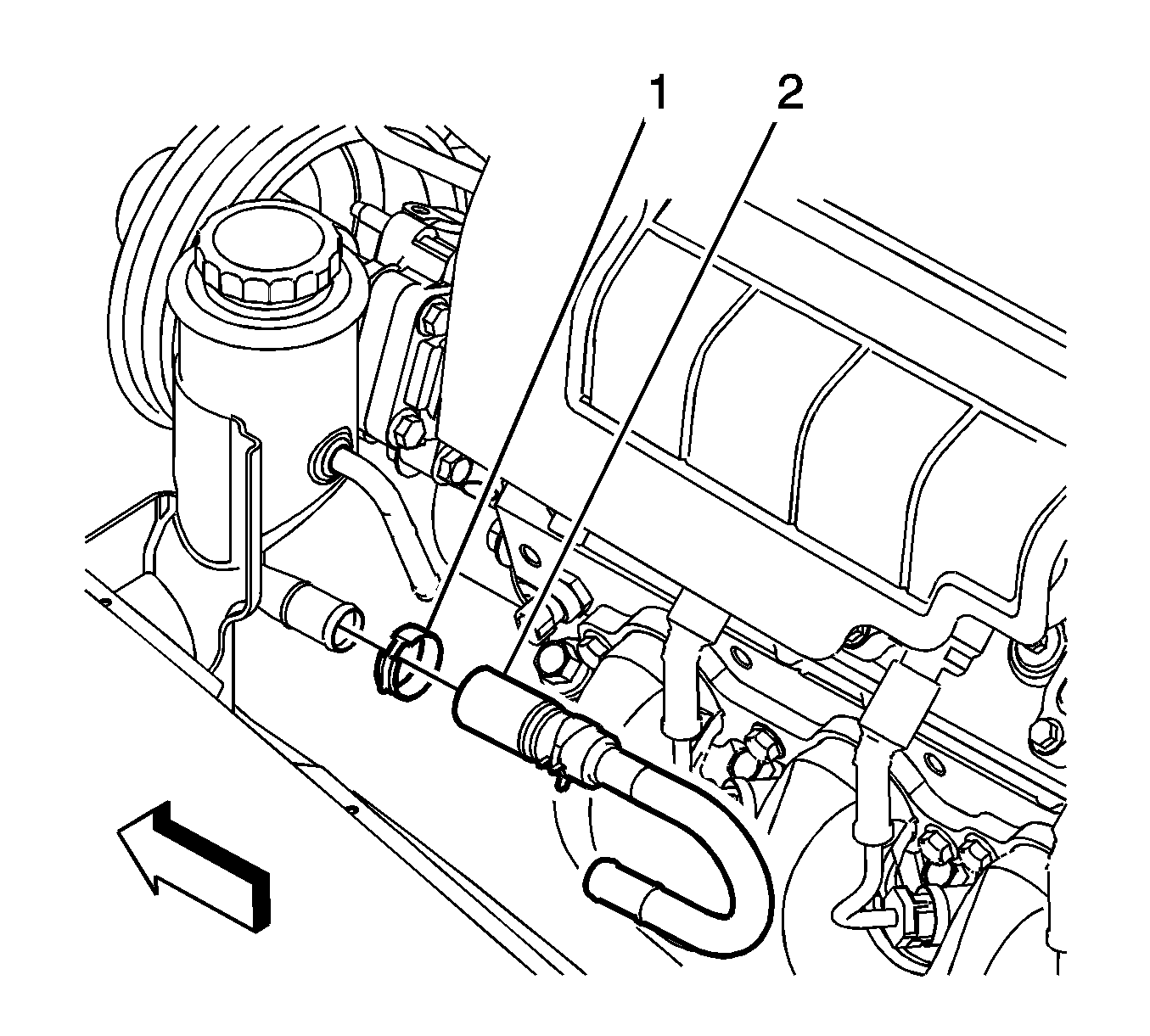 1
2