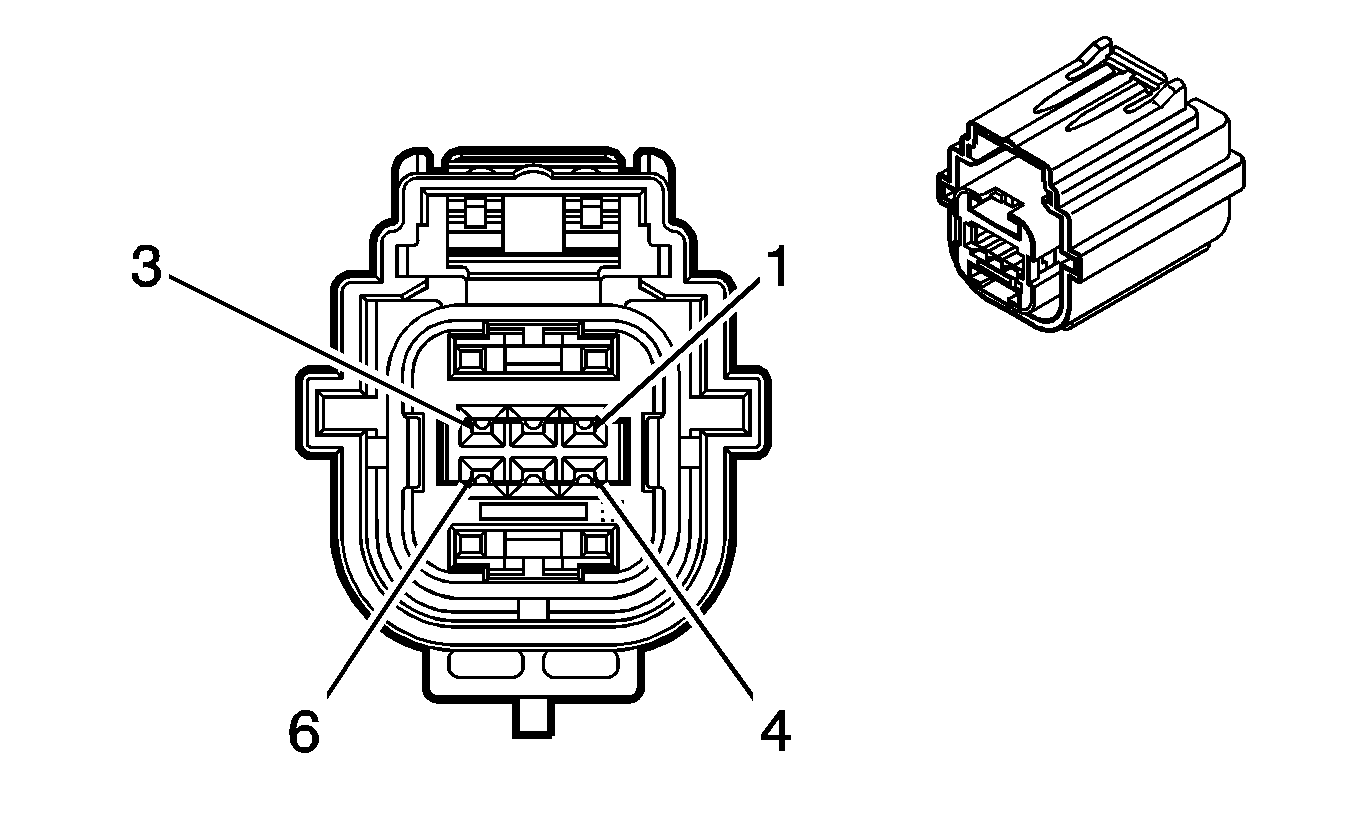 3
1
6
4