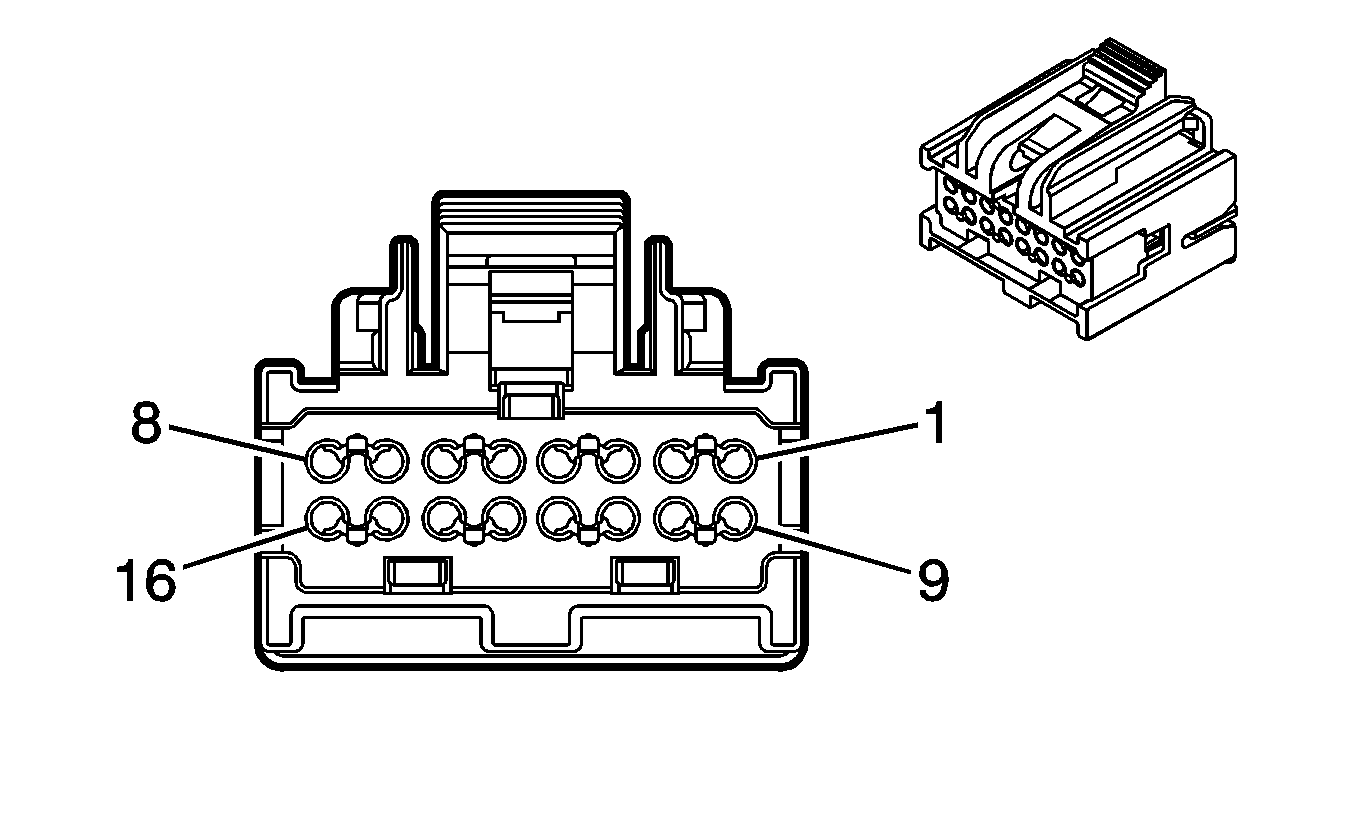 8
1
16
9