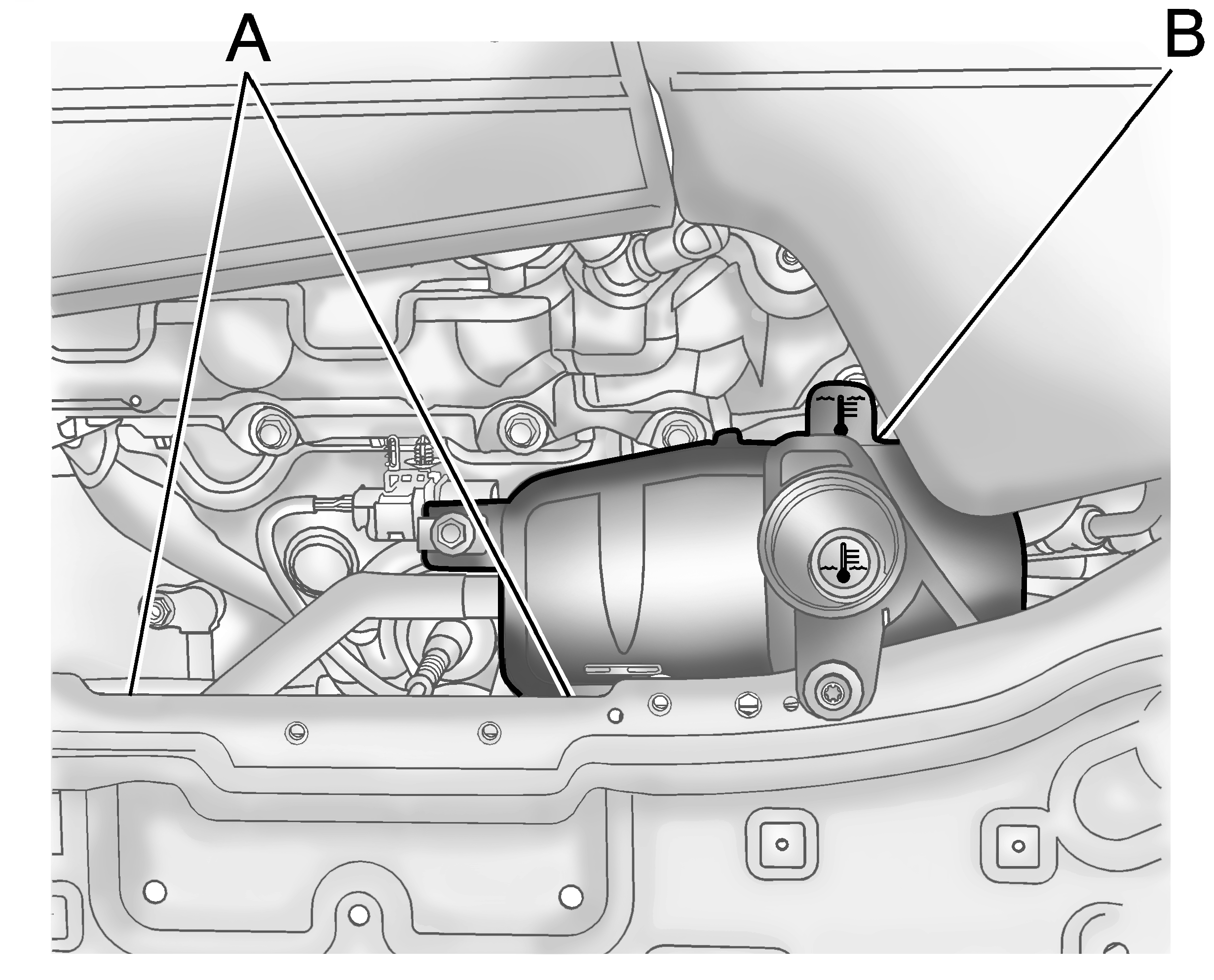 A
B