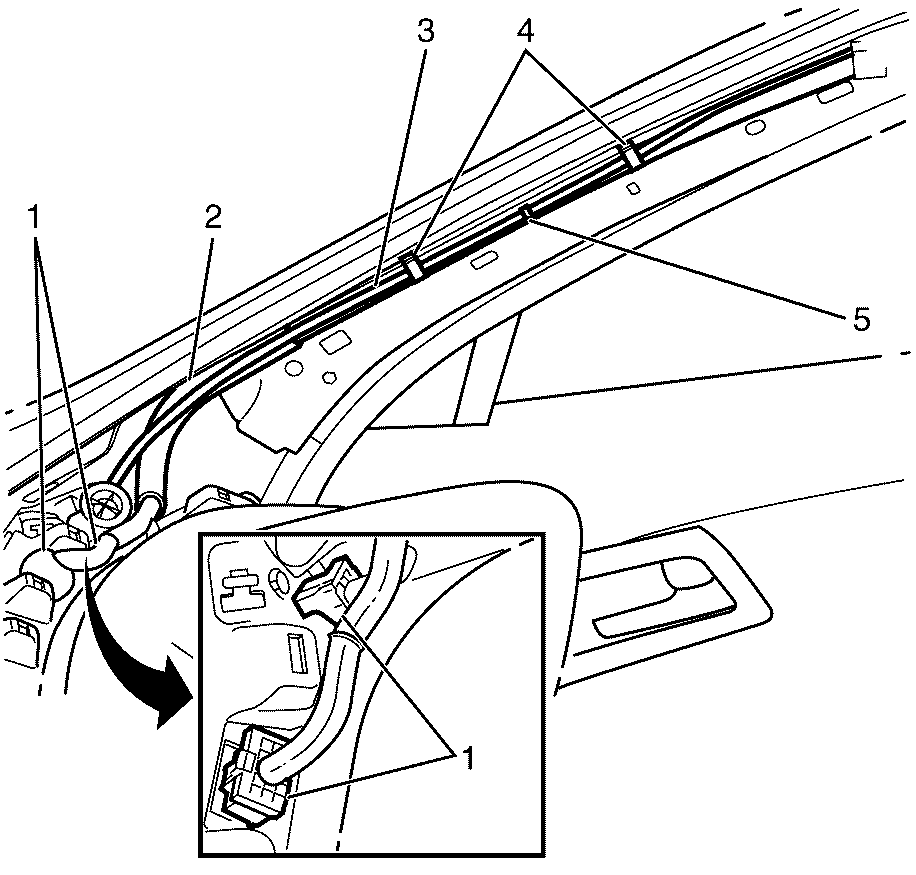 1
2
3
4
5
1