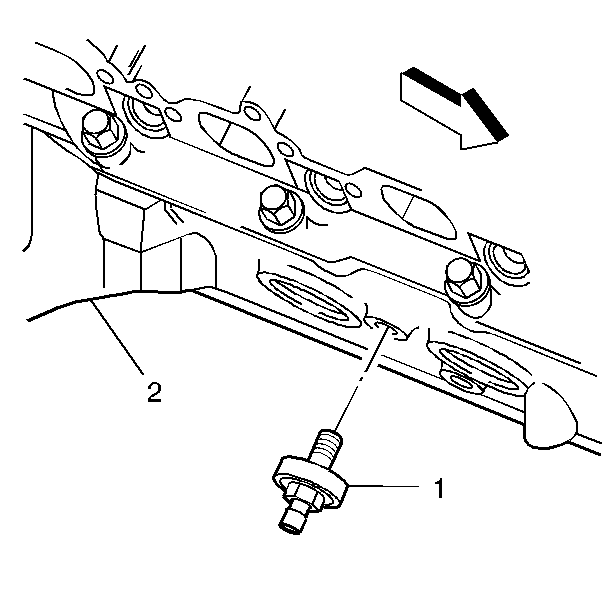 2

1