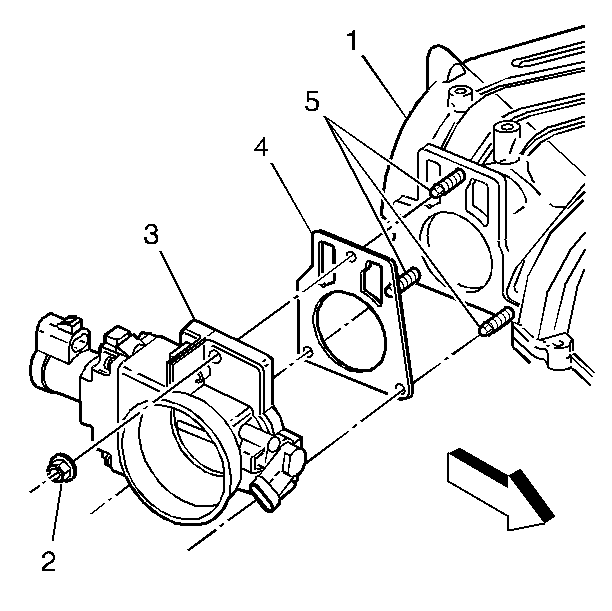 1
5
4
3
2