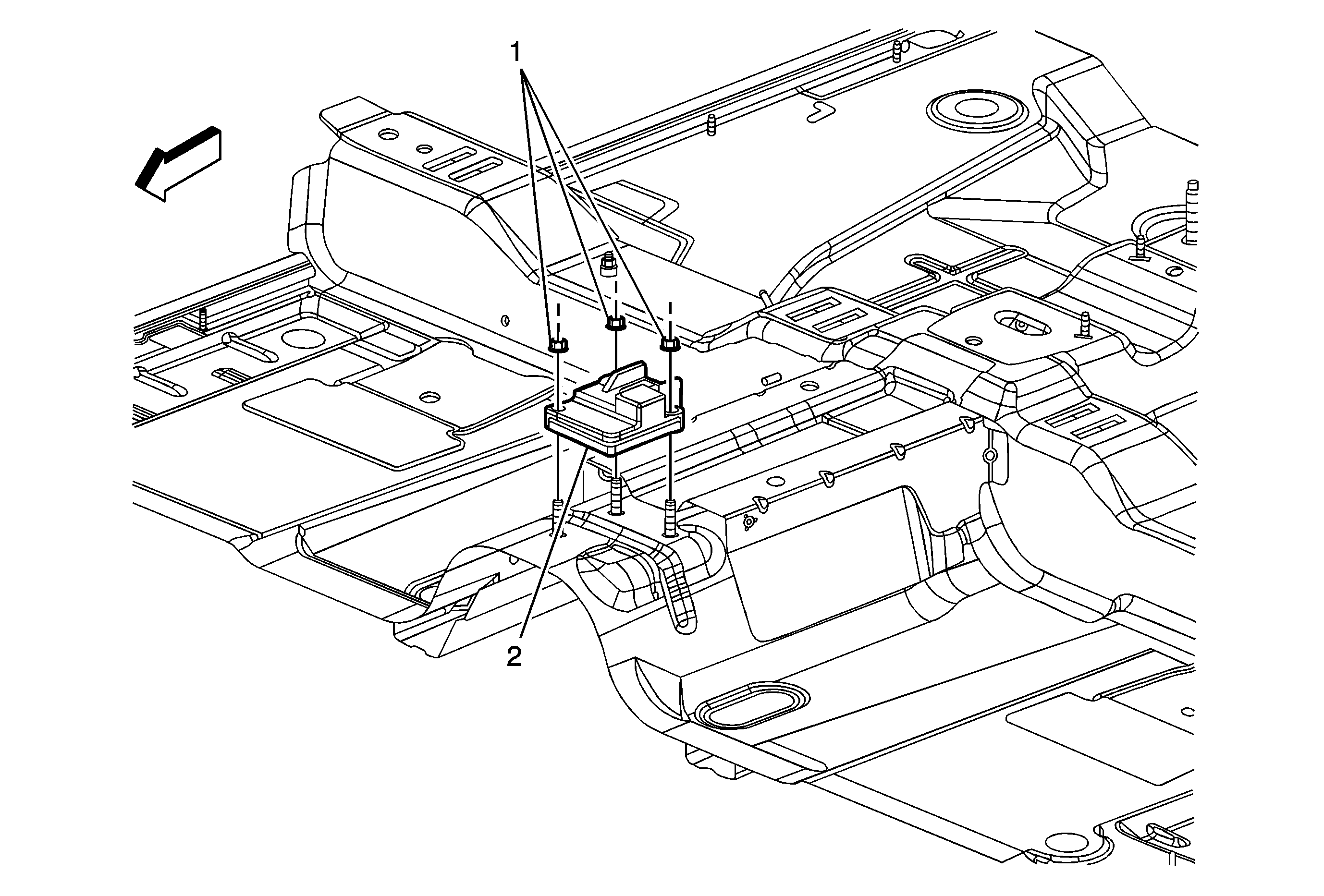 1
2