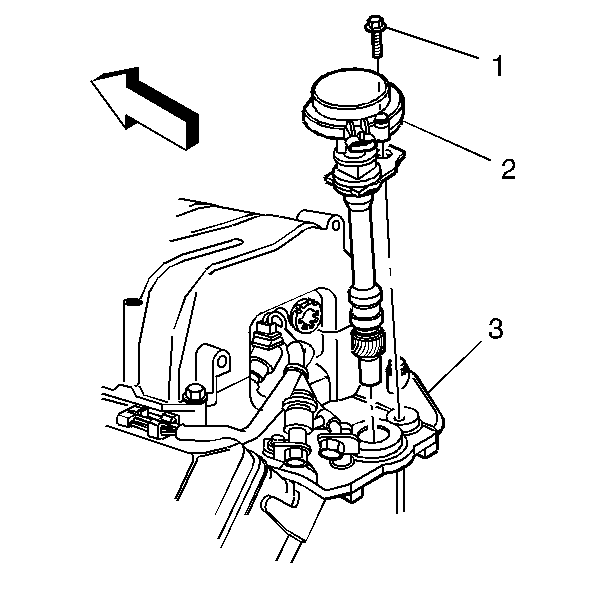 1
2
3