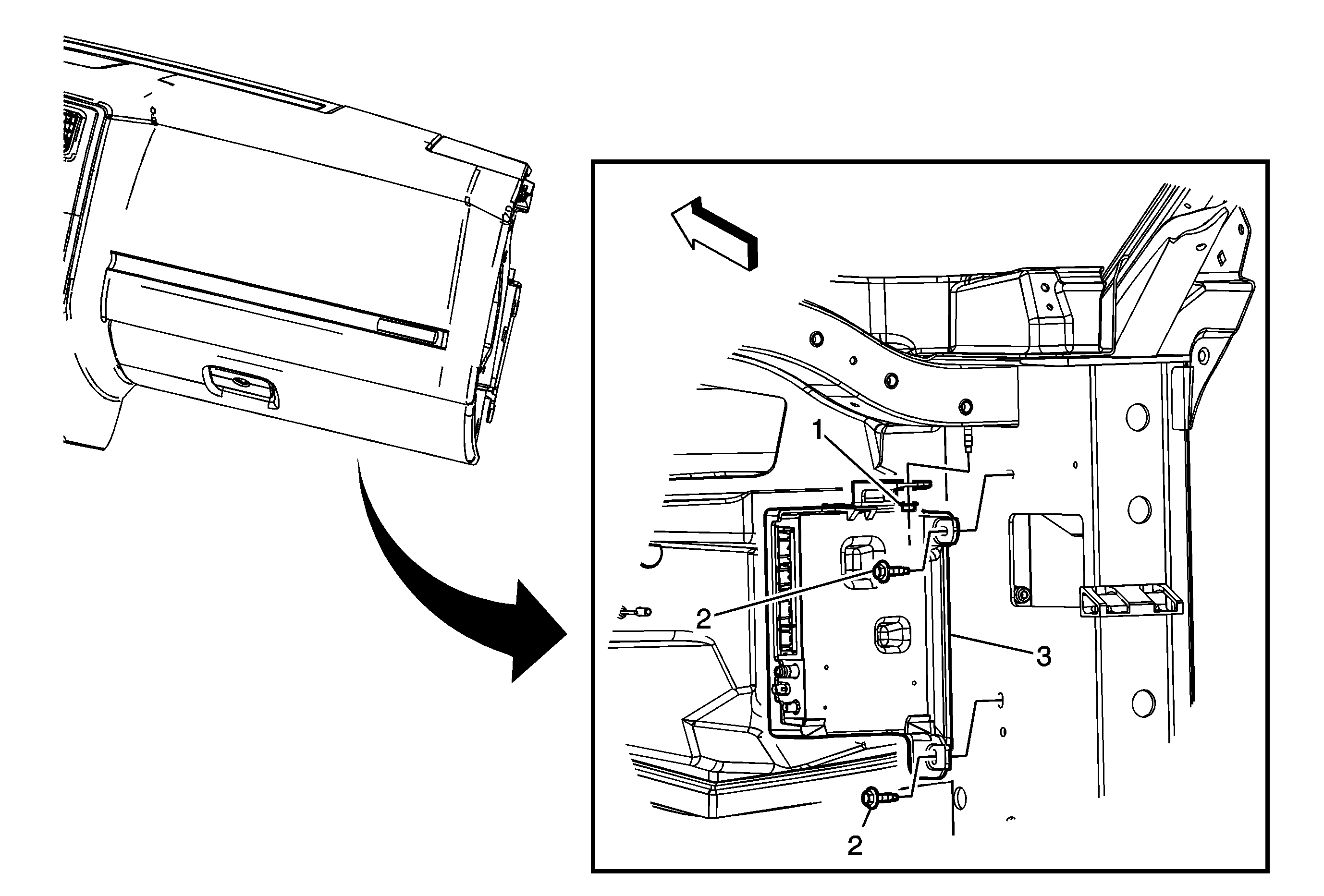 1
2
3
2