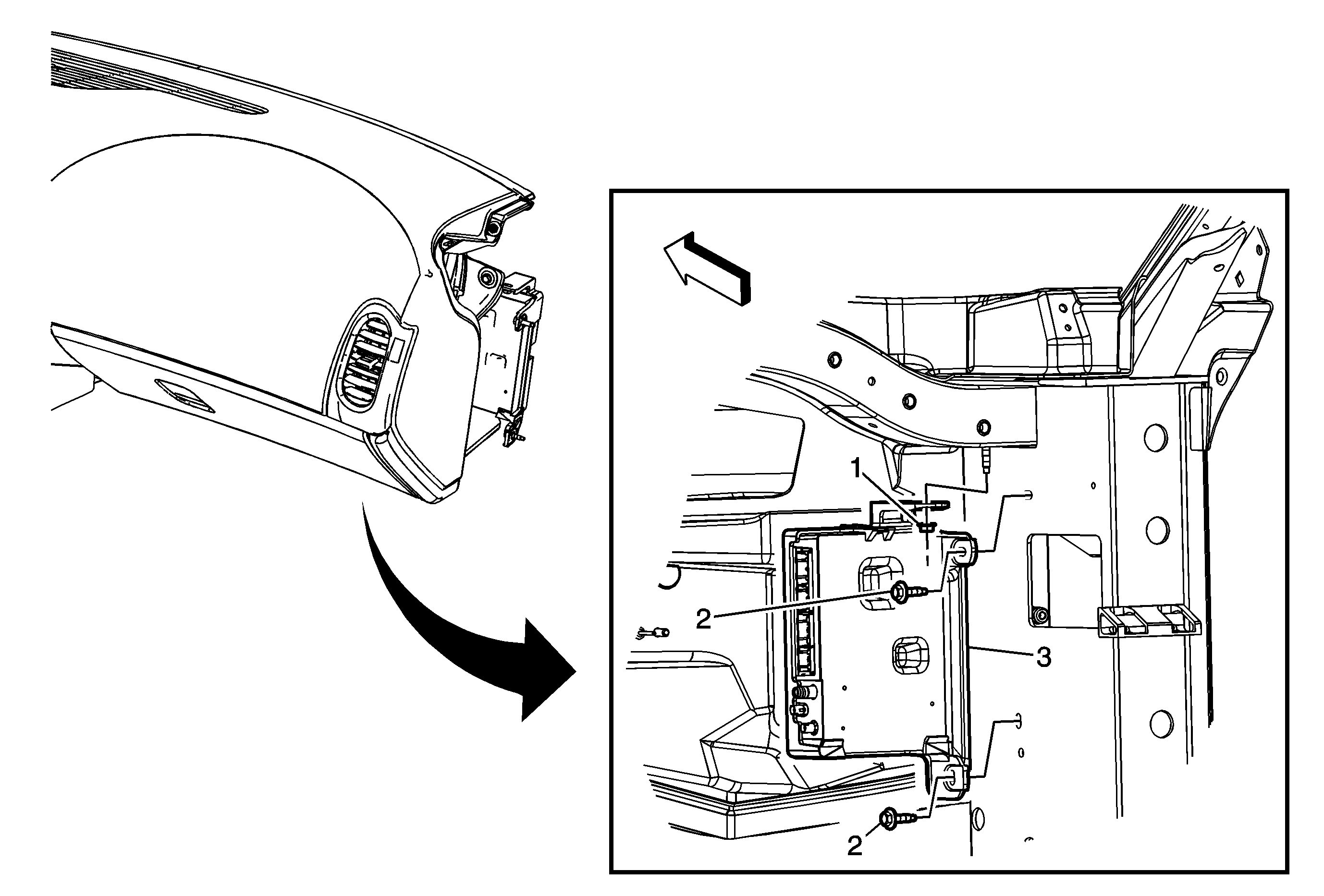 1
2
3
2