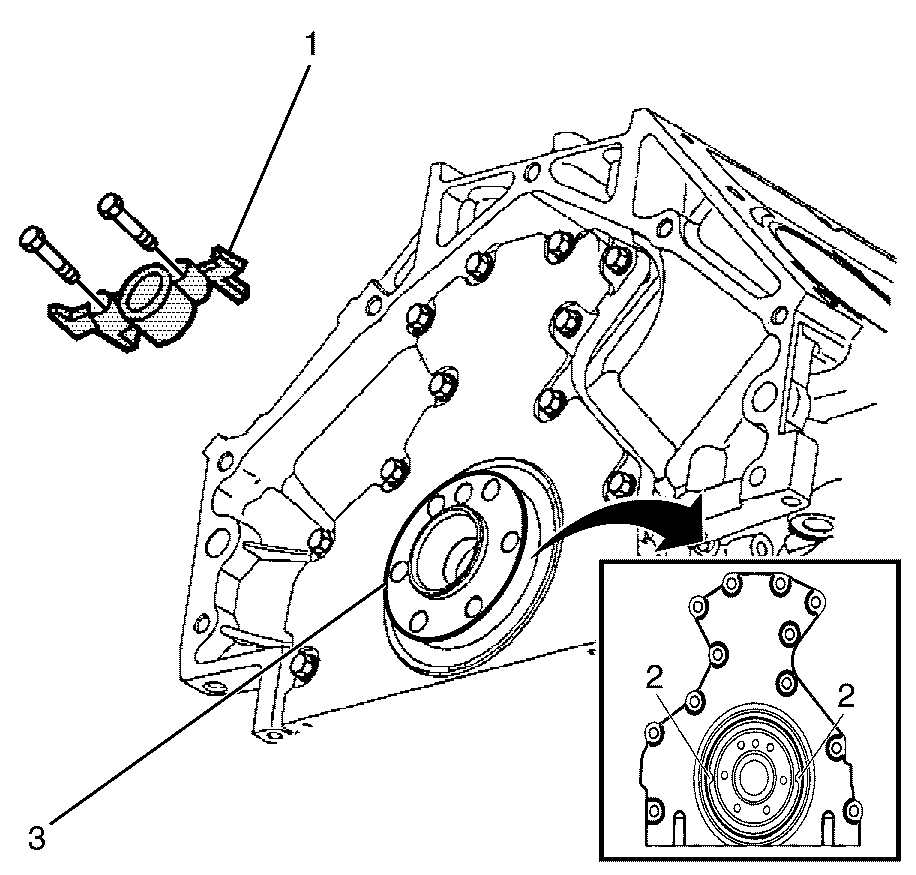 1
2
2
3