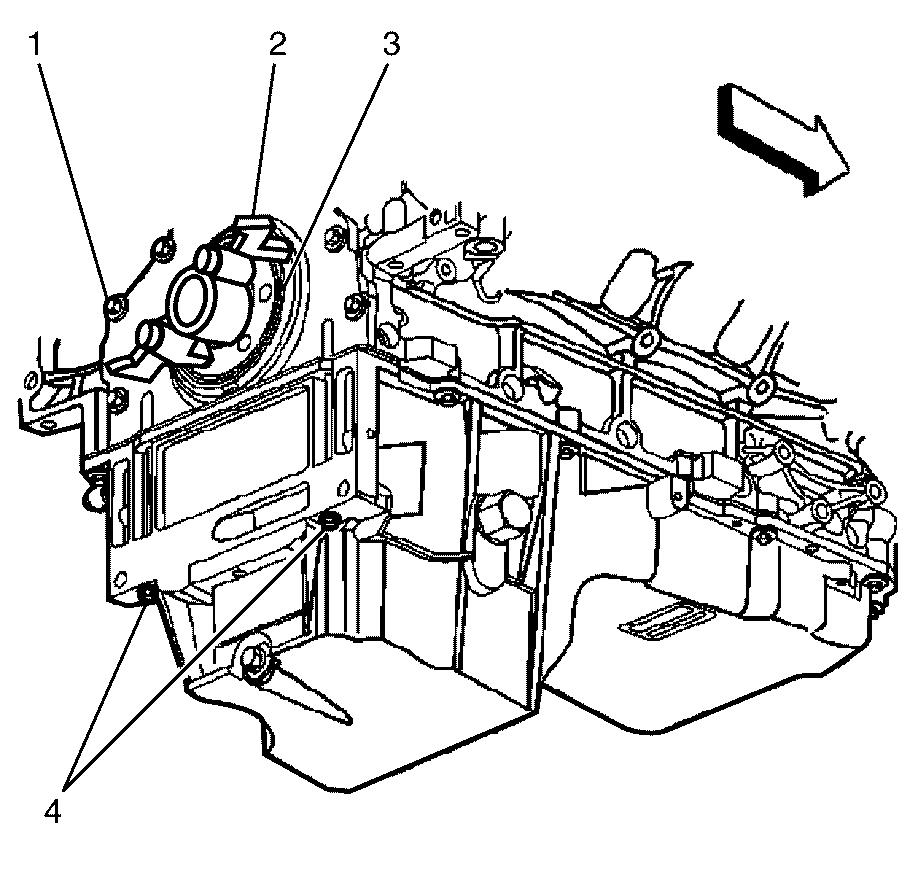 1
2
3
4