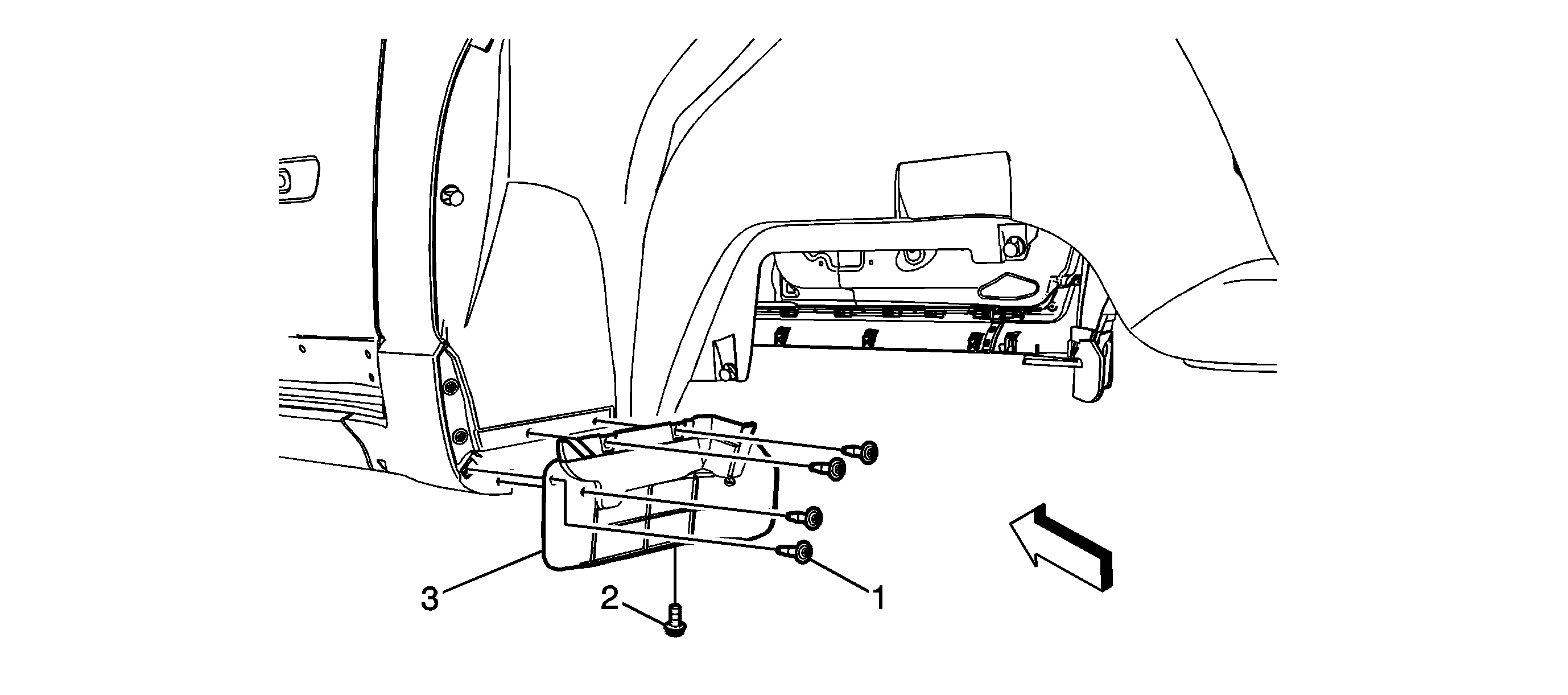 3
2
1