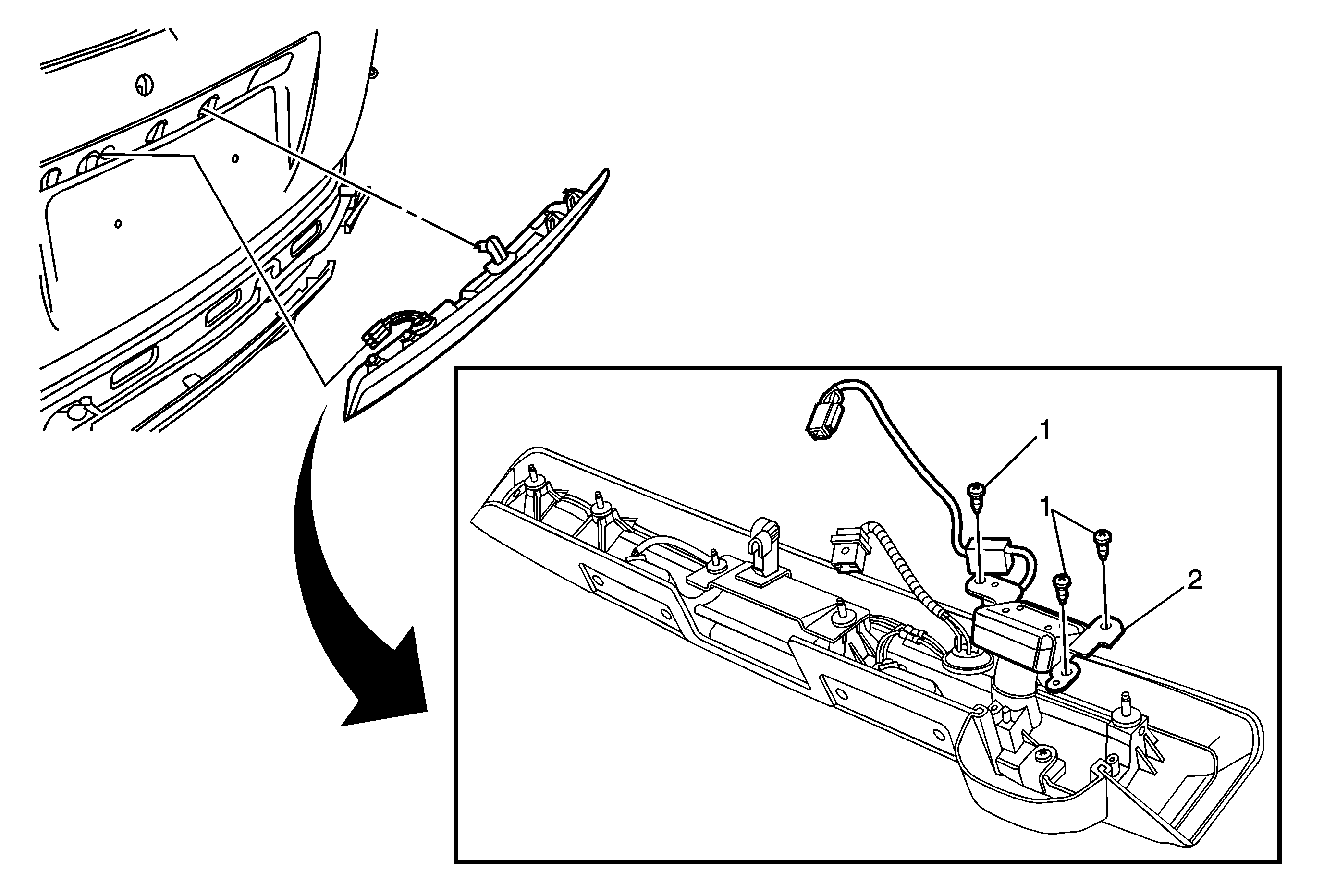 1
1
2