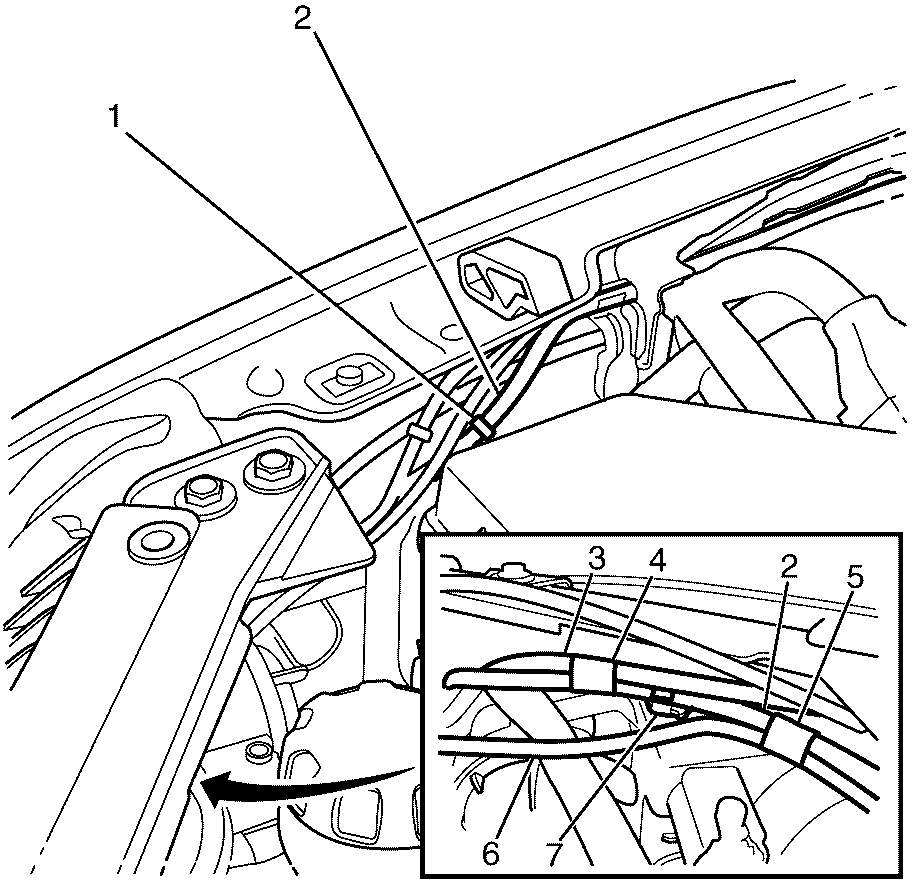 2
1
3
4
2
5
6
7