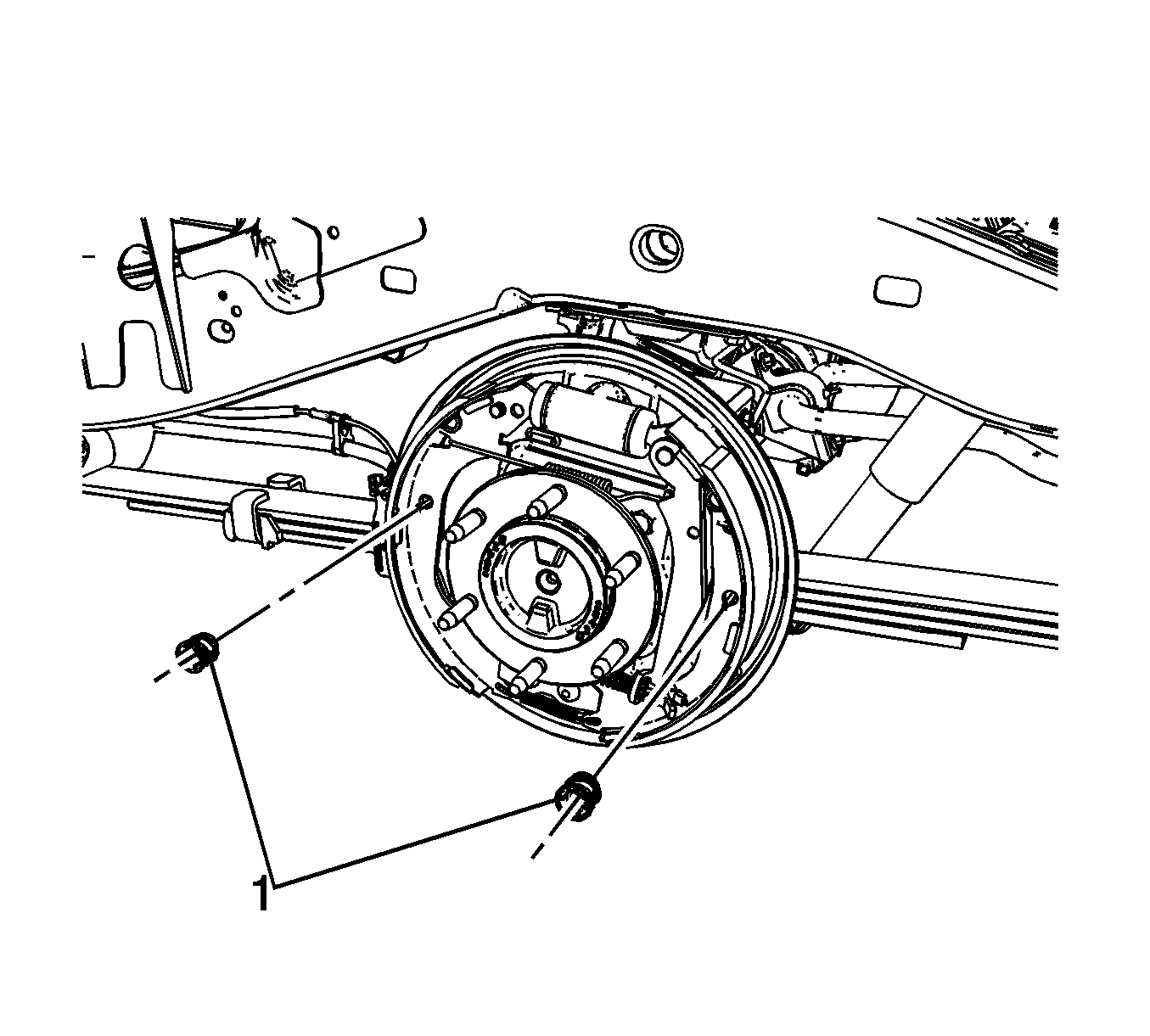 1