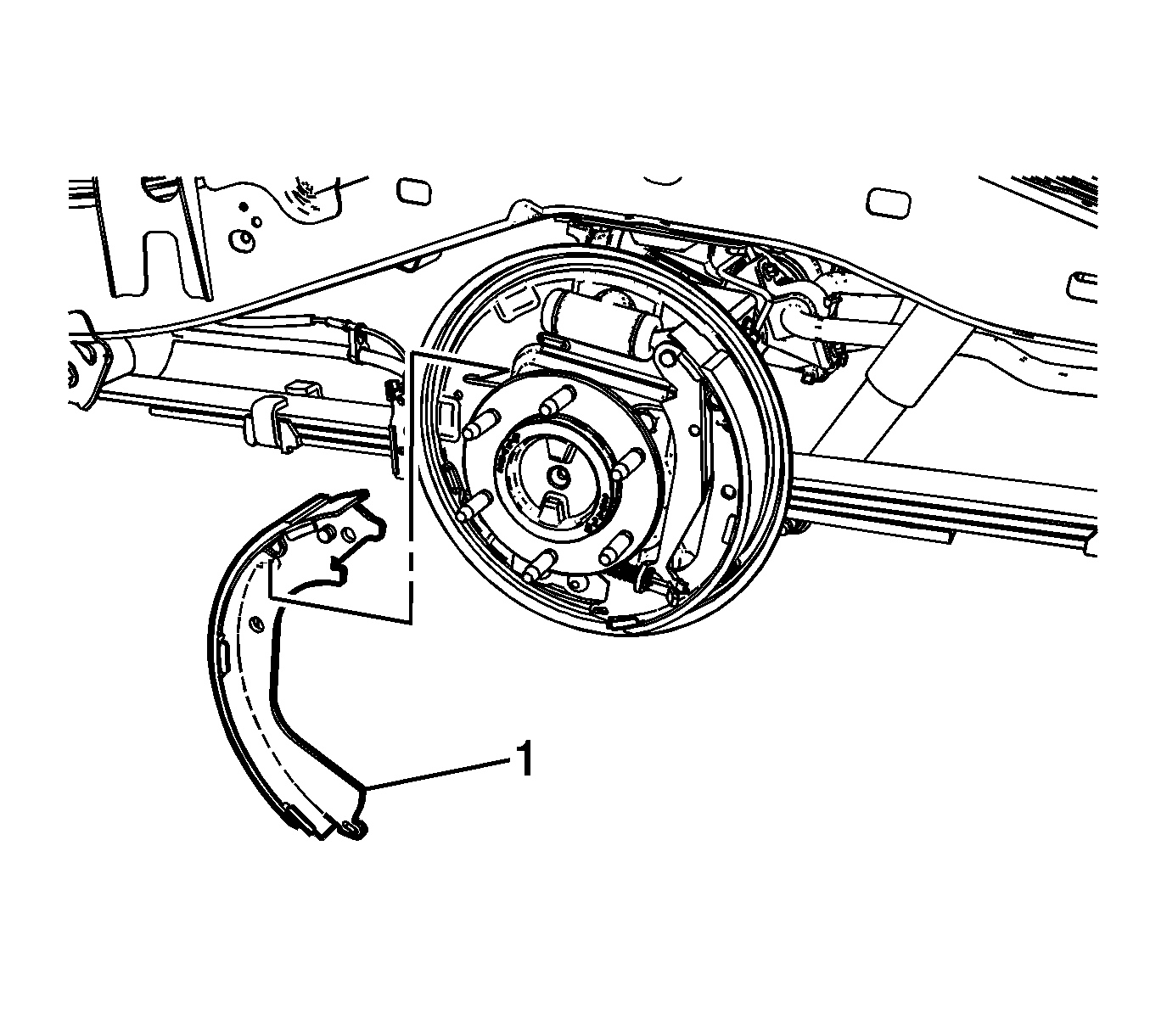 1