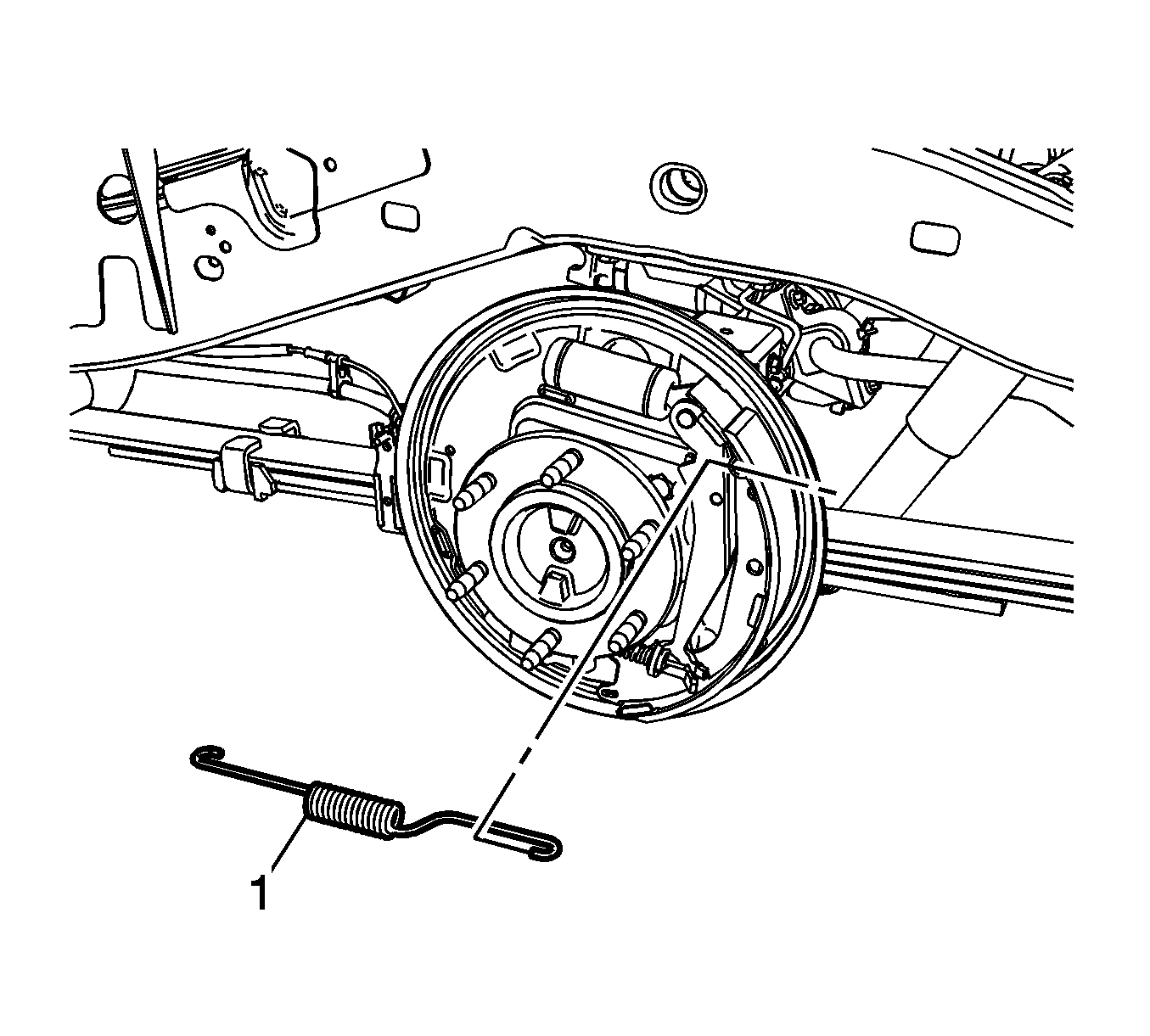 1